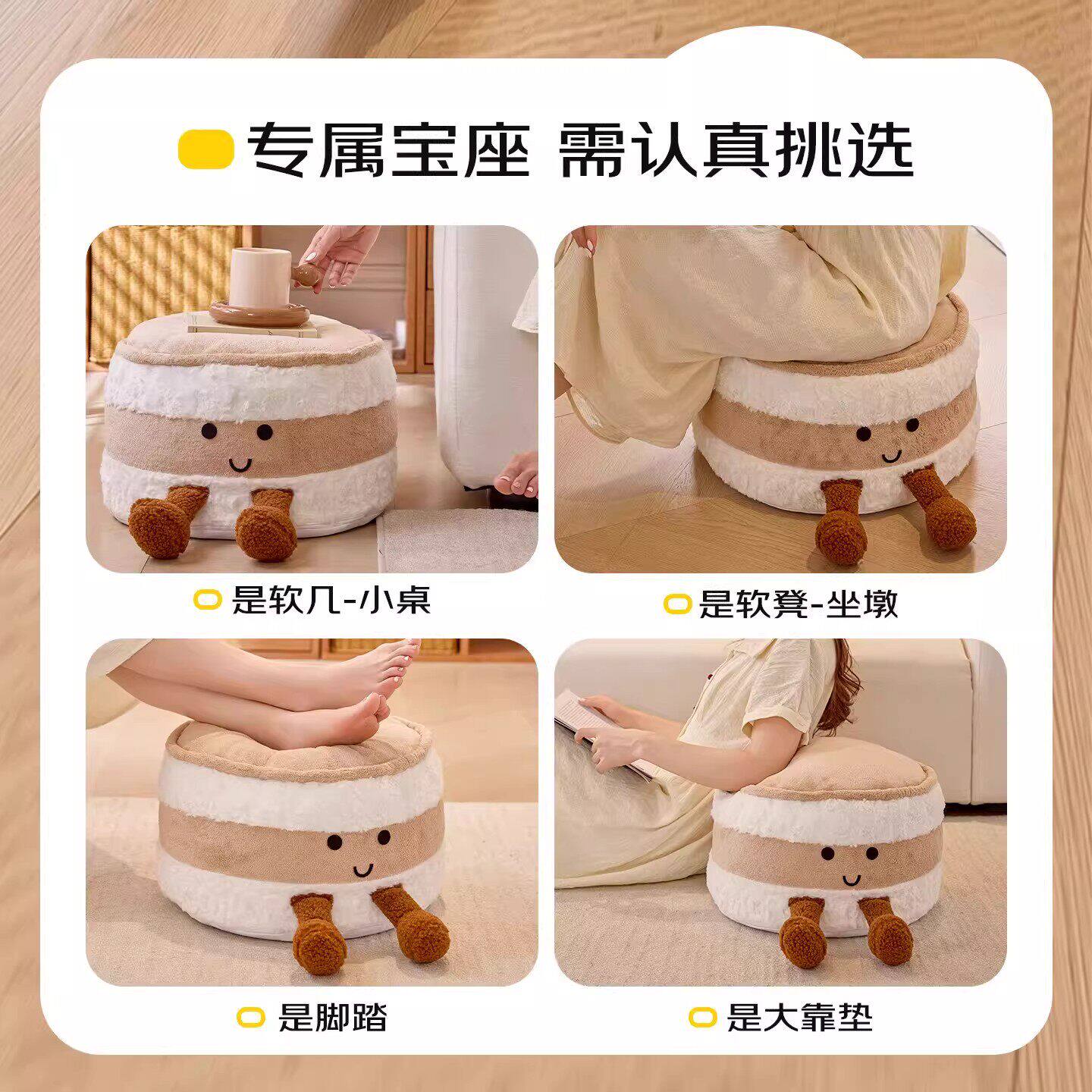 专属宝座 需认真挑选

是软几-小桌

是软凳-坐墩

是脚踏

是大靠垫