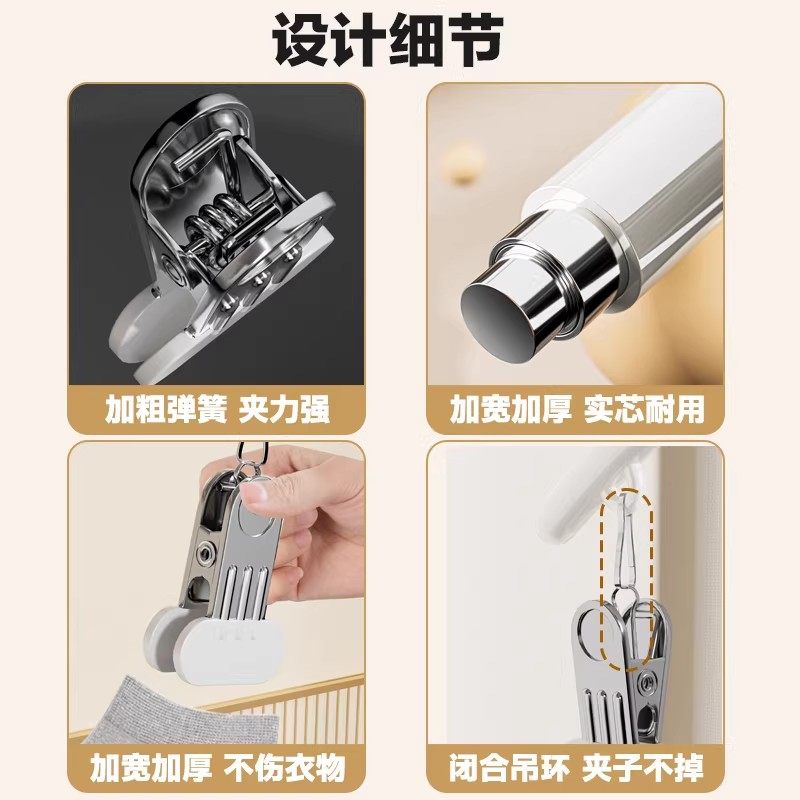 设计细节

加粗弹簧 夹力强

加宽加厚 实芯耐用

加宽加厚 不伤衣物

闭合吊环 夹子不掉