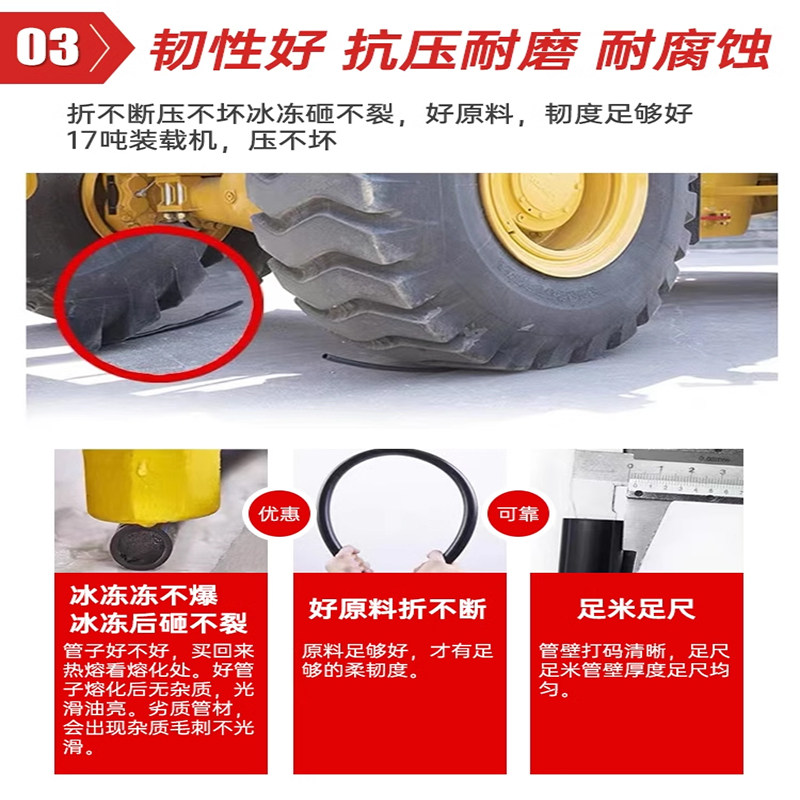 03 韧性好 抗压耐磨 耐腐蚀

折不断压不坏冰冻砸不裂，好原料，韧度足够好
17吨装载机，压不坏

优惠

可靠

冰冻冻不爆
冰冻后砸不裂

管子好不好，买回来热熔看熔化处。好管子熔化后无杂质，光滑油亮。劣质管材，会出现杂质毛刺不光滑。

好原料折不断

原料足够好，才有足够的柔韧度。

足米足尺

管壁打码清晰，足尺足米管壁厚度足尺均匀。