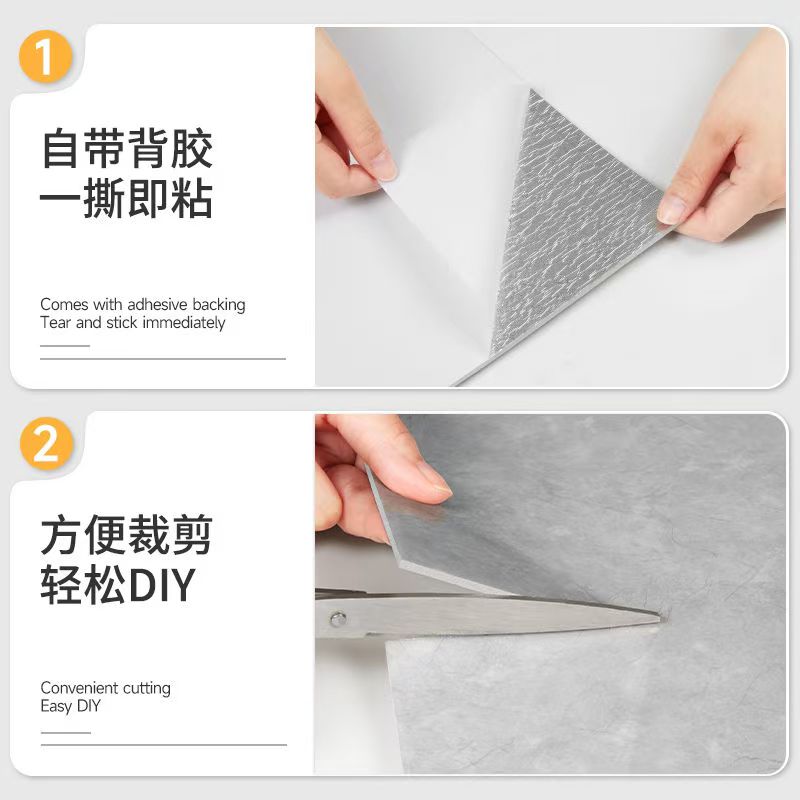 1

自带背胶
一撕即粘

Comes with adhesive backing
Tear and stick immediately

2

方便裁剪
轻松DIY

Convenient cutting
Easy DIY