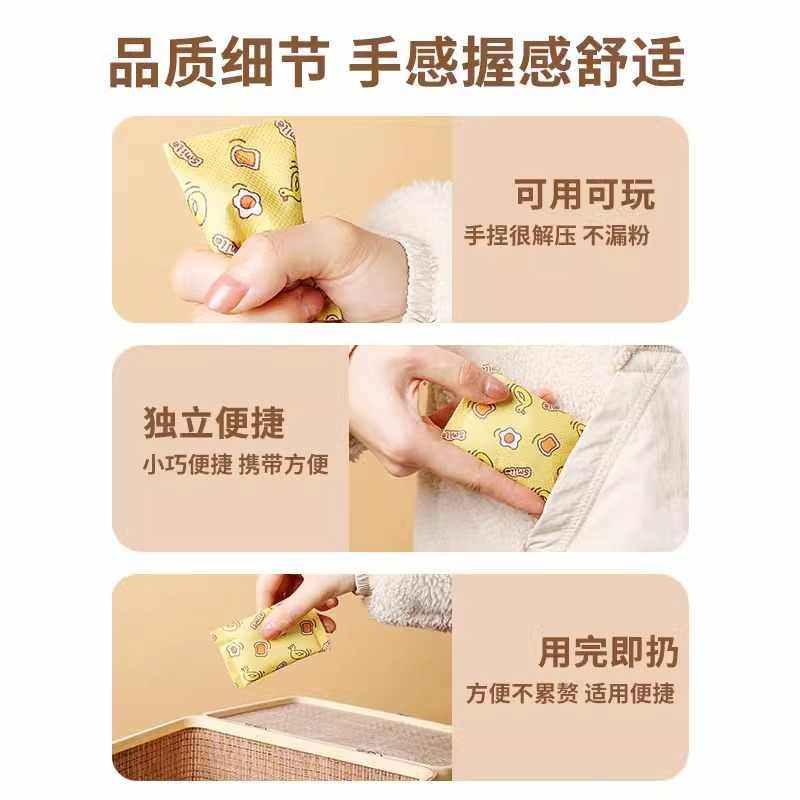 品质细节 手感握感舒适

可用可玩
手捏很解压 不漏粉

独立便捷
小巧便捷 携带方便

用完即扔
方便不累赘 适用便捷