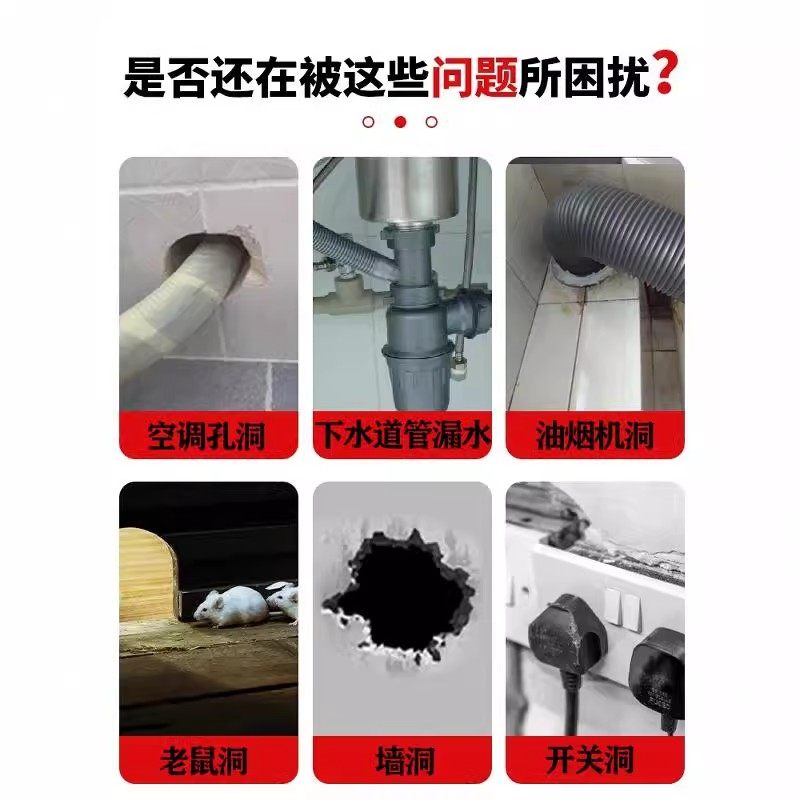 是否还在被这些问题所困扰?

空调孔洞

下水道管漏水

油烟机洞

老鼠洞

墙洞

开关洞