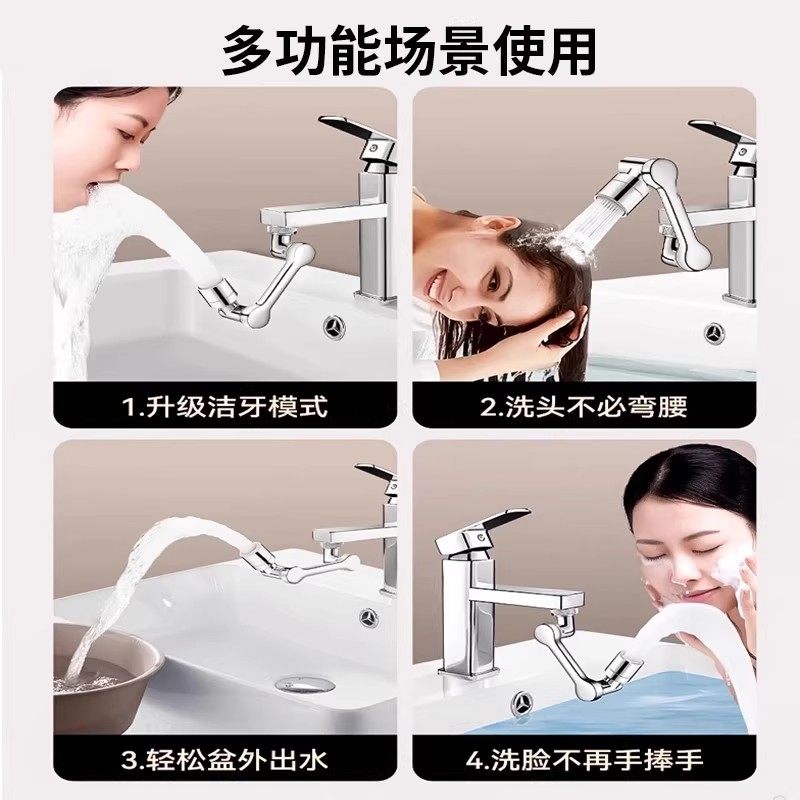 多功能场景使用

1.升级洁牙模式

2.洗头不必弯腰

3.轻松盆外出水

4.洗脸不再手捧手