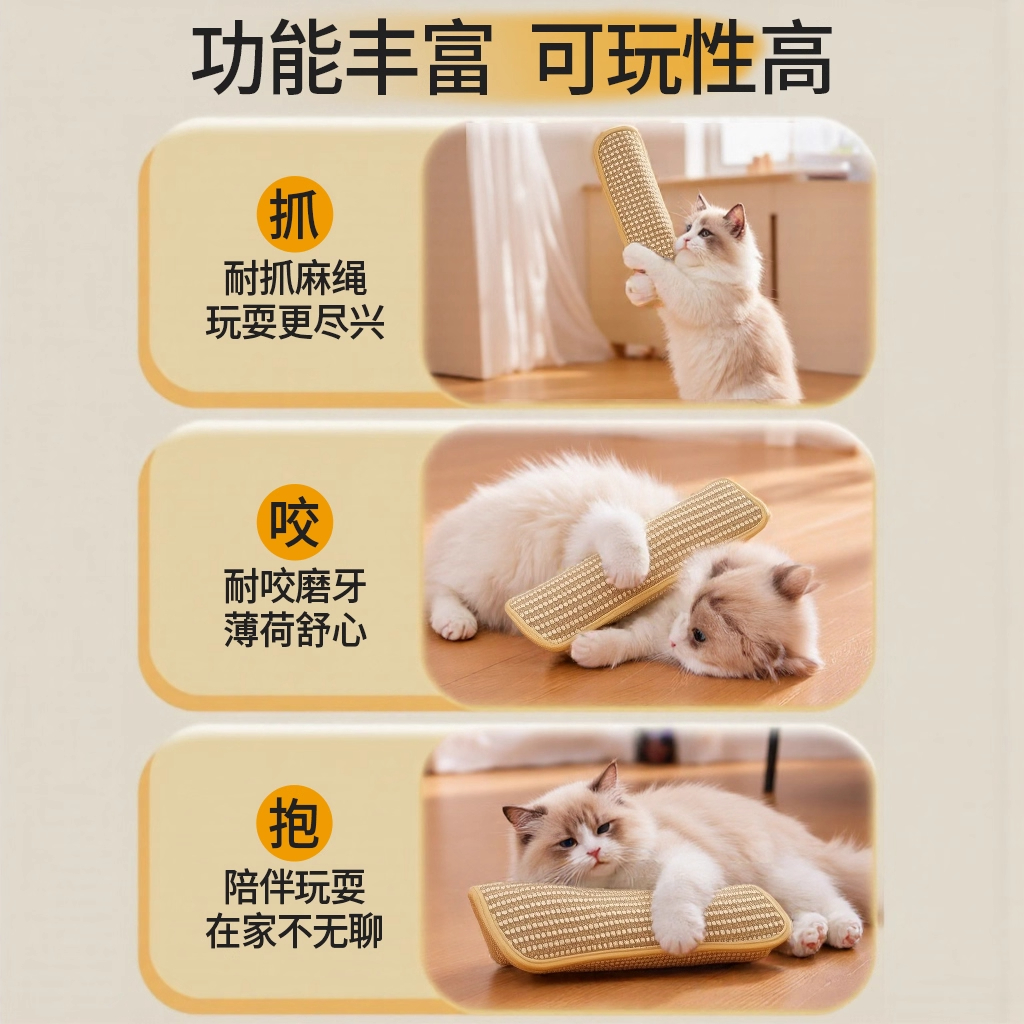 功能丰富 可玩性高

抓
耐抓麻绳
玩耍更尽兴

咬
耐咬磨牙
薄荷舒心

抱
陪伴玩耍
在家不无聊