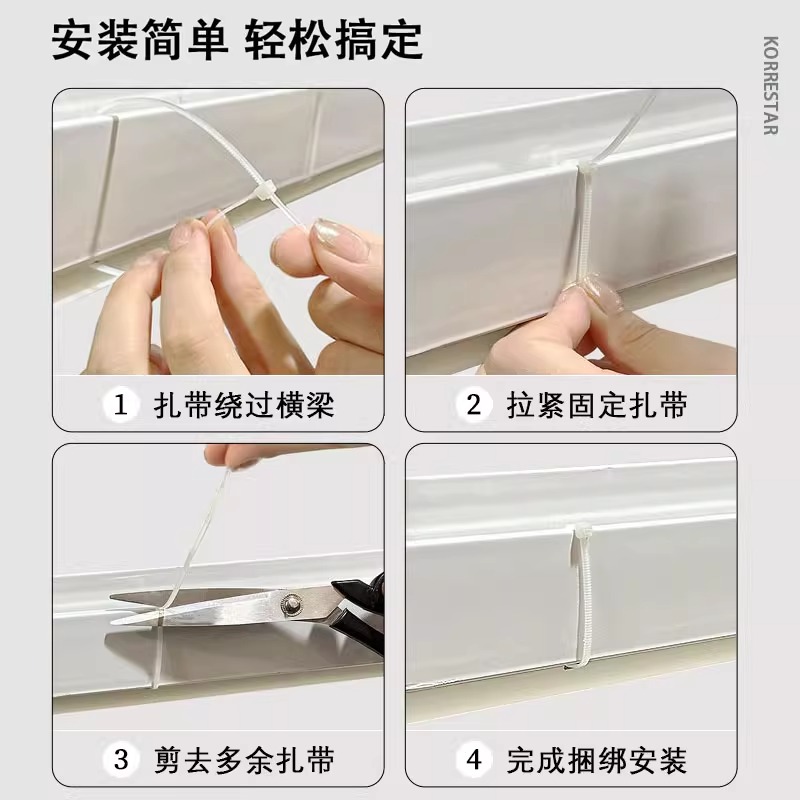 安装简单 轻松搞定

KORRESTAR

1 扎带绕过横梁

2 拉紧固定扎带

3 剪去多余扎带

4 完成捆绑安装