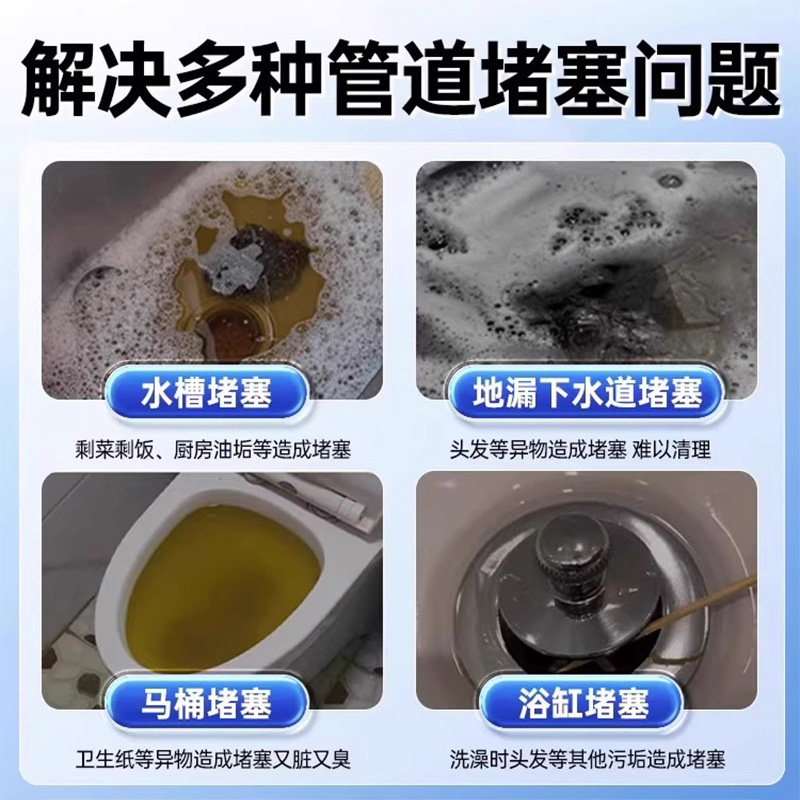 解决多种管道堵塞问题

水槽堵塞

剩菜剩饭、厨房油垢等造成堵塞

地漏下水道堵塞

头发等异物造成堵塞 难以清理

马桶堵塞

卫生纸等异物造成堵塞又脏又臭

浴缸堵塞

洗澡时头发等其他污垢造成堵塞