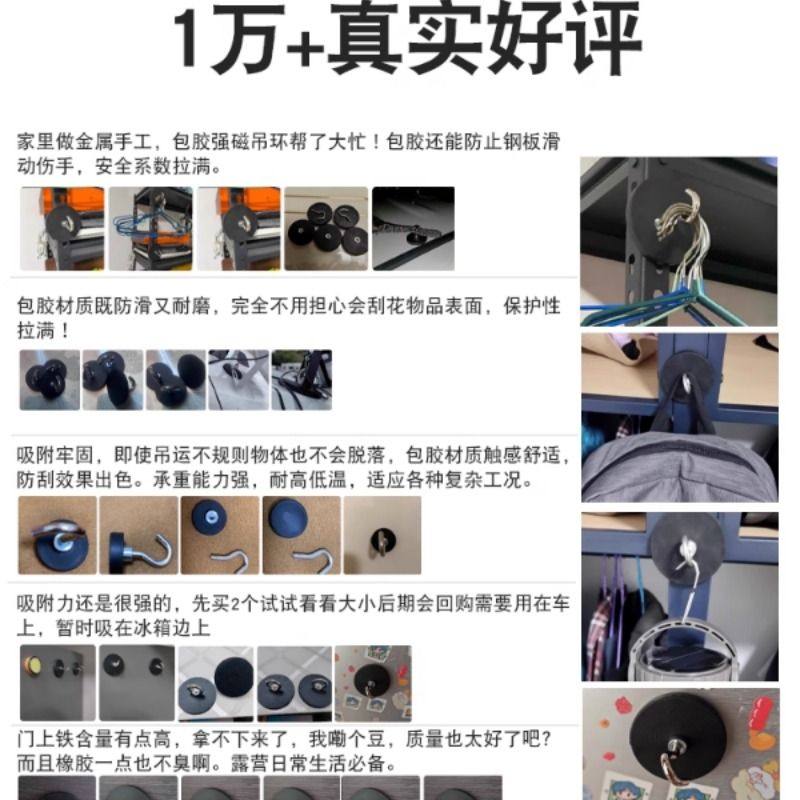 1万+真实好评

家里做金属手工，包胶强磁吊环帮了大忙！包胶还能防止钢板滑动伤手，安全系数拉满。

包胶材质既防滑又耐磨，完全不用担心会刮花物品表面，保护性拉满！

吸附牢固，即使吊运不规则物体也不会脱落，包胶材质触感舒适，防刮效果出色。承重能力强，耐高低温，适应各种复杂工况。

吸附力还是很强的，先买2个试试看看大小后期会回购需要用在车上，暂时吸在冰箱边上

门上铁含量有点高，拿不下来了，我嘞个豆，质量也太好了吧？而且橡胶一点也不臭啊。露营日常生活必备。