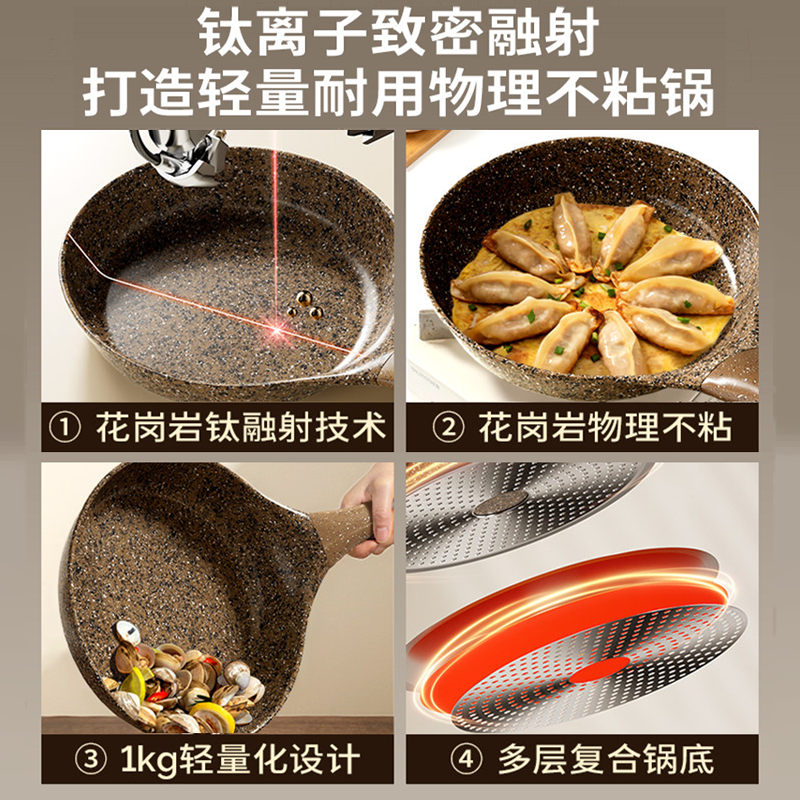 钛离子致密融射
打造轻量耐用物理不粘锅

① 花岗岩钛融射技术

② 花岗岩物理不粘

③ 1kg轻量化设计

④ 多层复合锅底