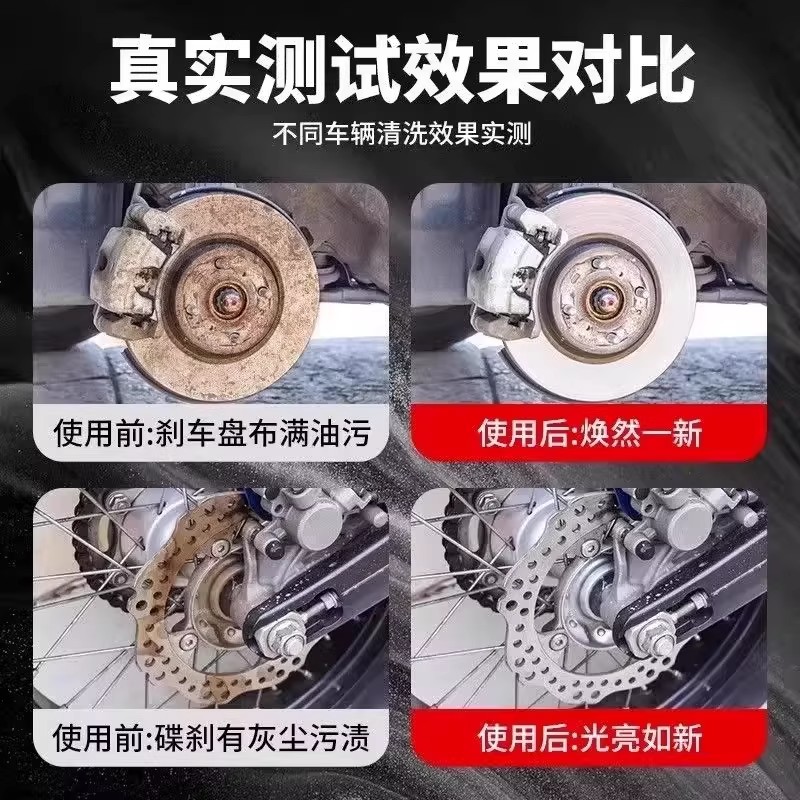 真实测试效果对比

不同车辆清洗效果实测

使用前:刹车盘布满油污

使用后:焕然一新

使用前:碟刹有灰尘污渍

使用后:光亮如新