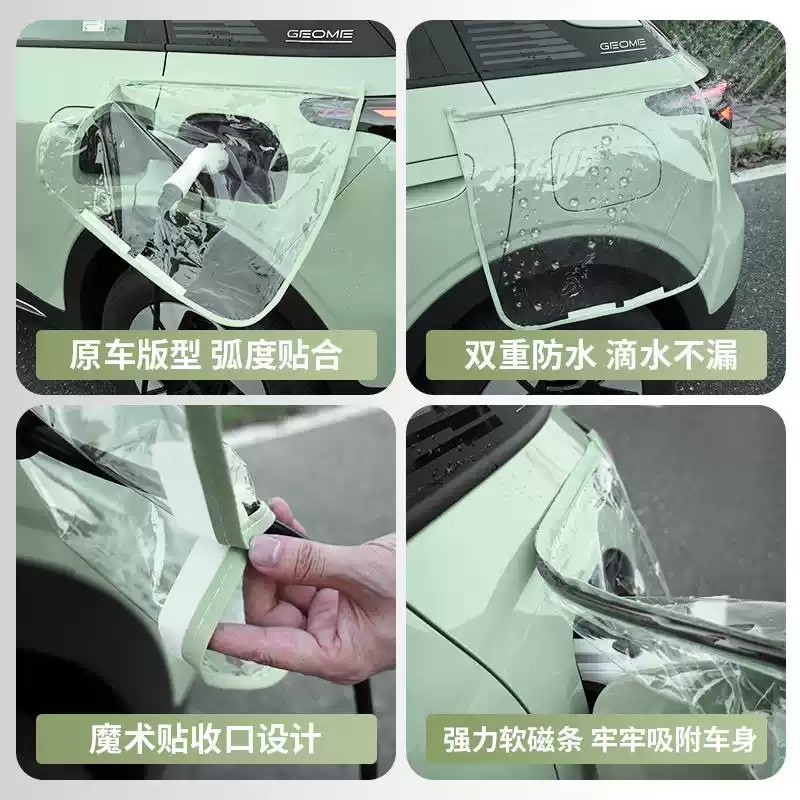 GEOME

原车版型 弧度贴合

GEOME

双重防水 滴水不漏

魔术贴收口设计

强力软磁条 牢牢吸附车身