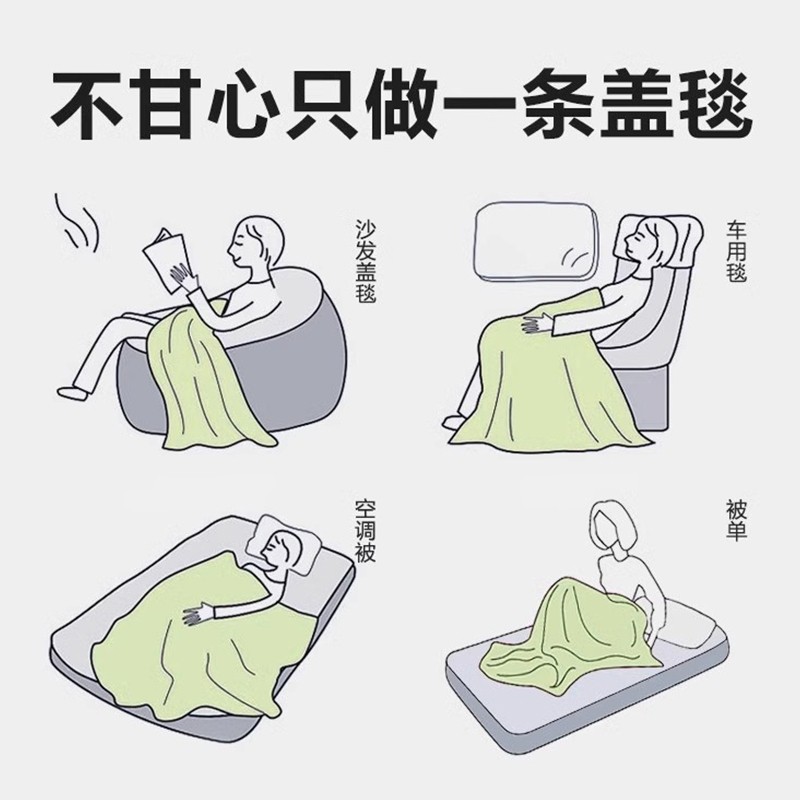 不甘心只做一条盖毯

沙发盖毯

车用毯

空调被

被单