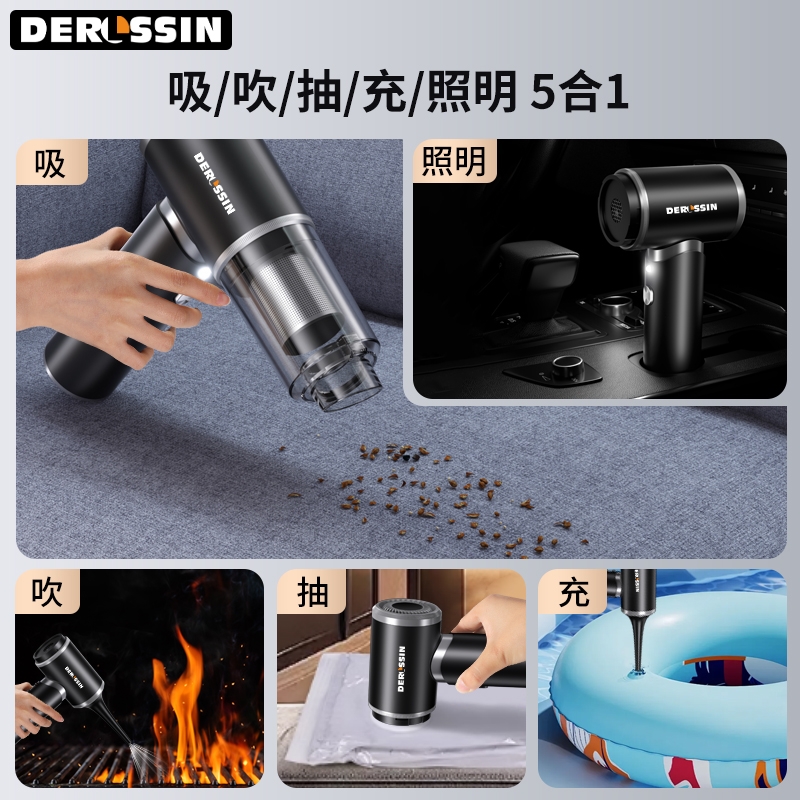 DERUSSIN

吸/吹/抽/充/照明 5合1

吸

DERUSSIN

照明

DERUSSIN

吹

DERUSSIN

抽

DERUSSIN

充