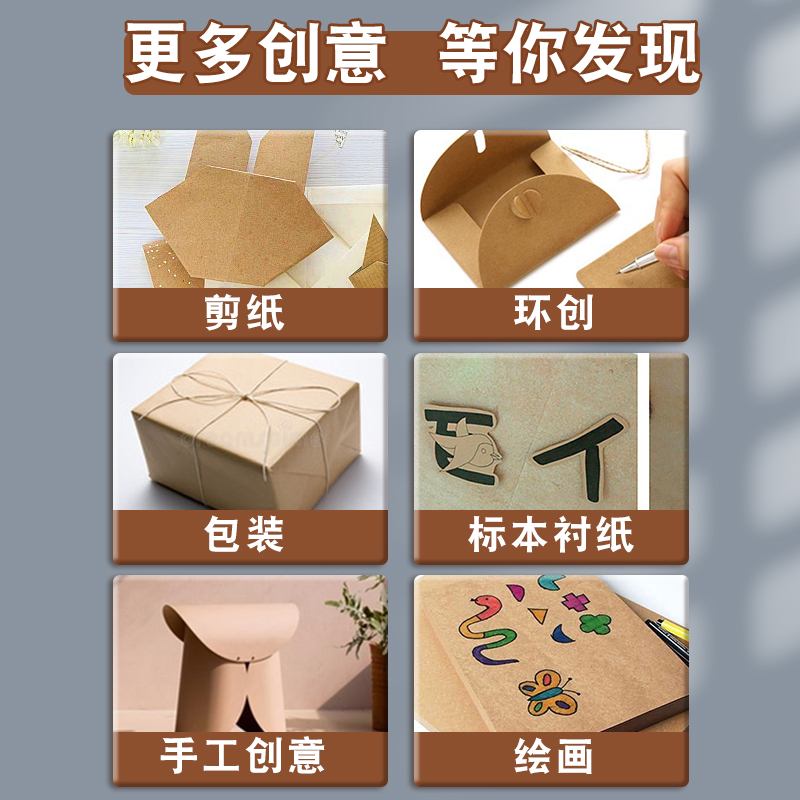 更多创意 等你发现

剪纸

环创

包装

标本衬纸

手工创意

绘画