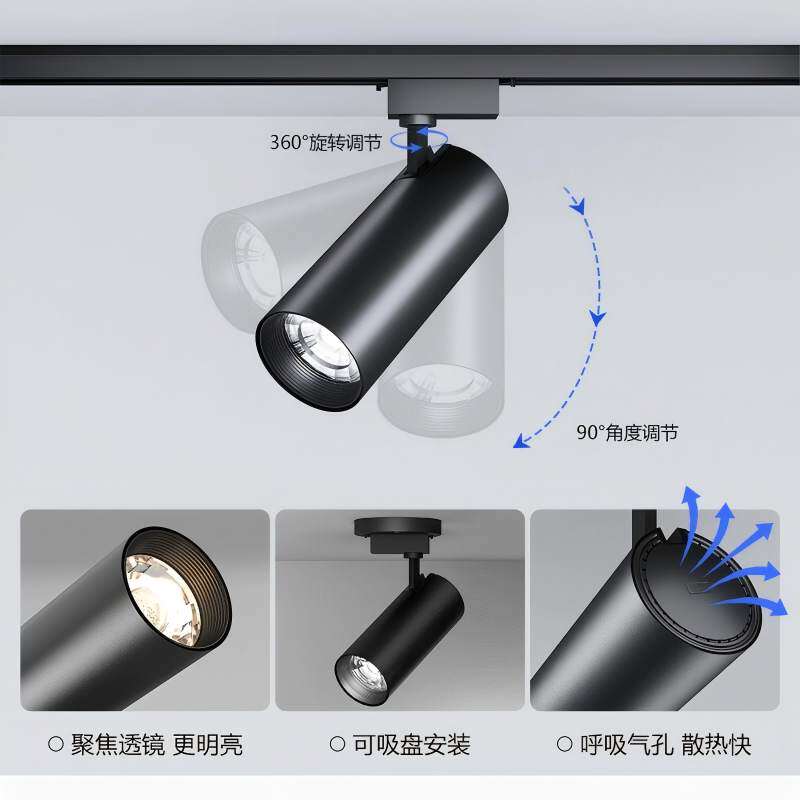 360°旋转调节

90°角度调节

○ 聚焦透镜 更明亮

○ 可吸盘安装

○ 呼吸气孔 散热快