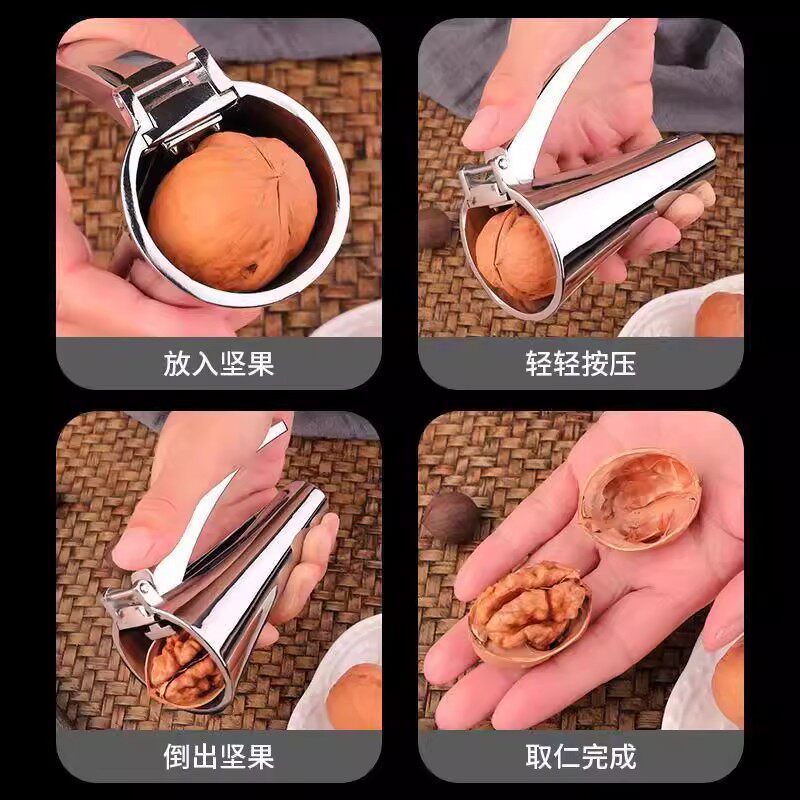 放入坚果

轻轻按压

倒出坚果

取仁完成