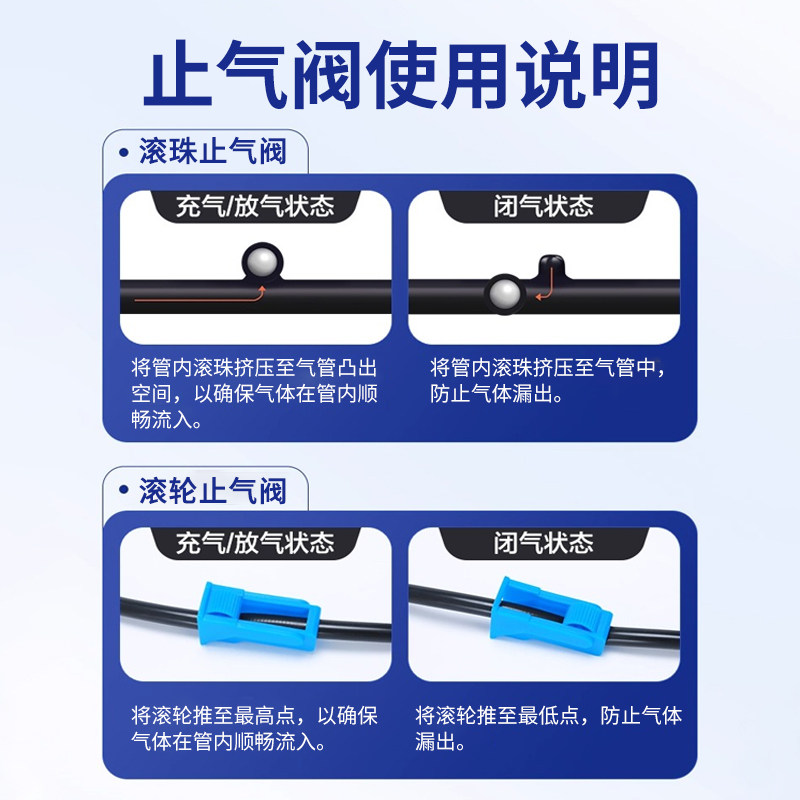 止气阀使用说明

• 滚珠止气阀

充气/放气状态

将管内滚珠挤压至气管凸出空间，以确保气体在管内顺畅流入。

闭气状态

将管内滚珠挤压至气管中，防止气体漏出。

• 滚轮止气阀

充气/放气状态

将滚轮推至最高点，以确保气体在管内顺畅流入。

闭气状态

将滚轮推至最低点，防止气体漏出。