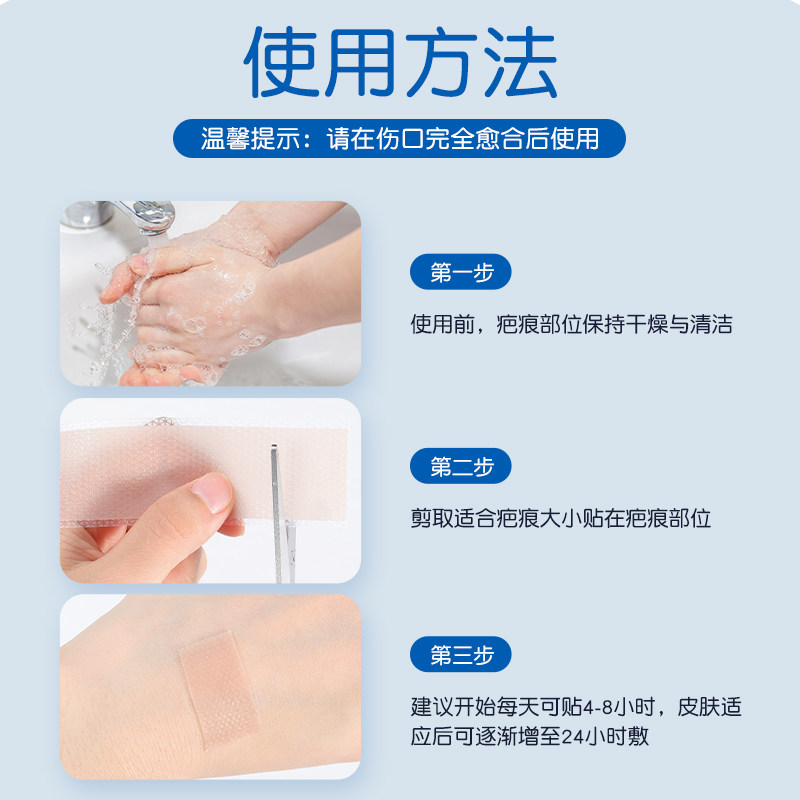 使用方法

温馨提示：请在伤口完全愈合后使用

第一步

使用前，疤痕部位保持干燥与清洁

第二步

剪取适合疤痕大小贴在疤痕部位

第三步

建议开始每天可贴4-8小时，皮肤适应后可逐渐增至24小时敷