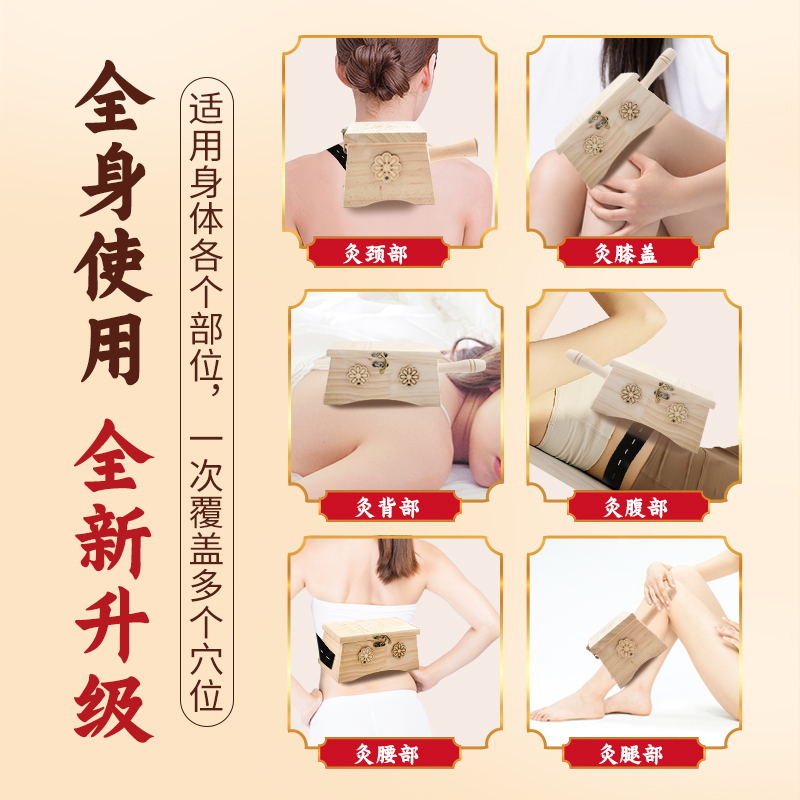 全身使用
全新升级

适用身体各个部位，一次覆盖多个穴位

灸颈部

灸膝盖

灸背部

灸腹部

灸腰部

灸腿部