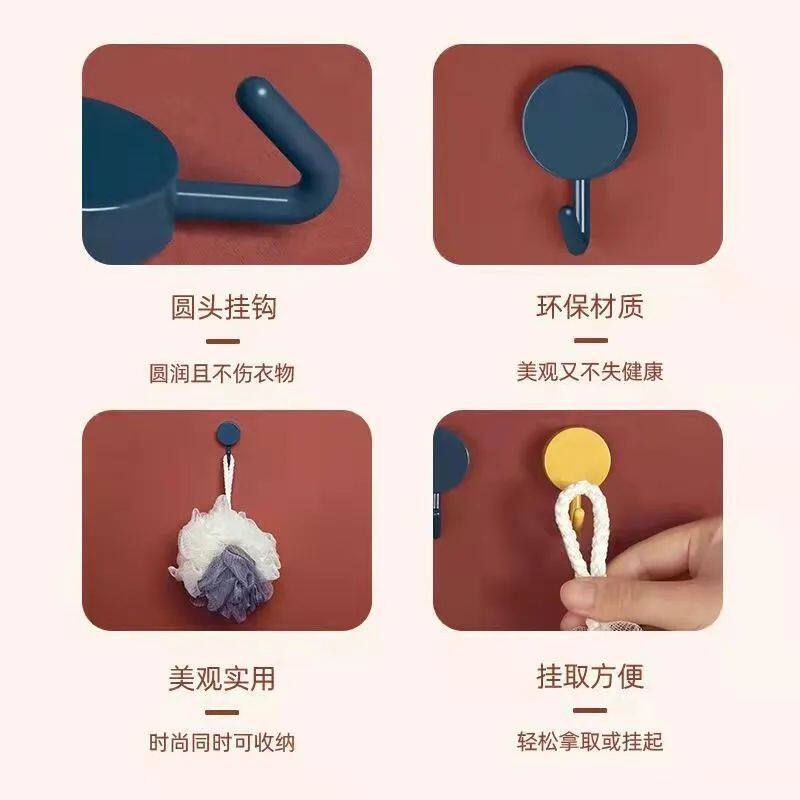 圆头挂钩

圆润且不伤衣物

环保材质

美观又不失健康

美观实用

时尚同时可收纳

挂取方便

轻松拿取或挂起