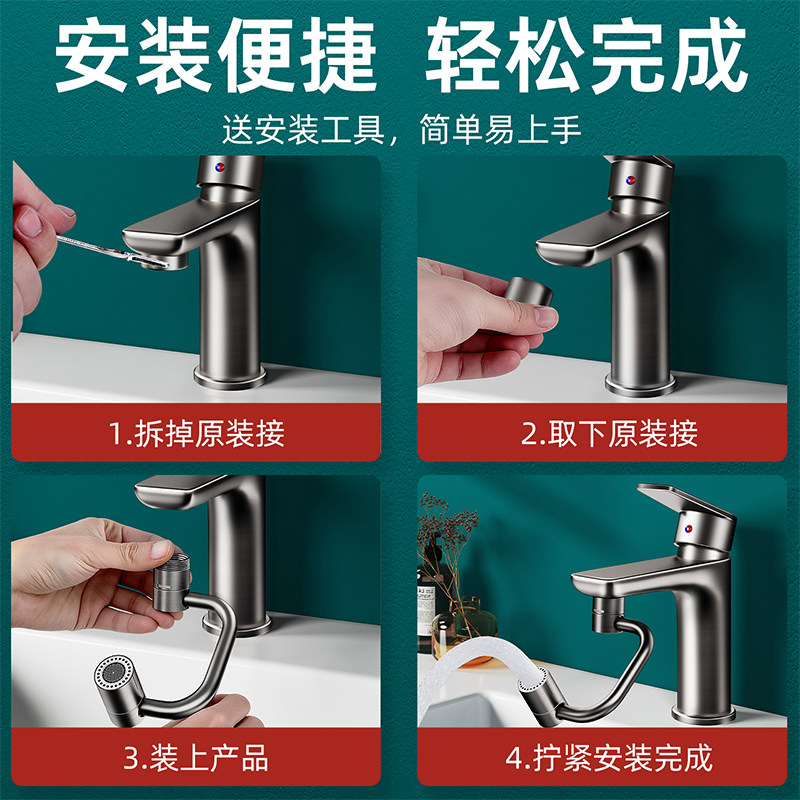 安装便捷 轻松完成

送安装工具，简单易上手

1.拆掉原装接

2.取下原装接

3.装上产品

4.拧紧安装完成