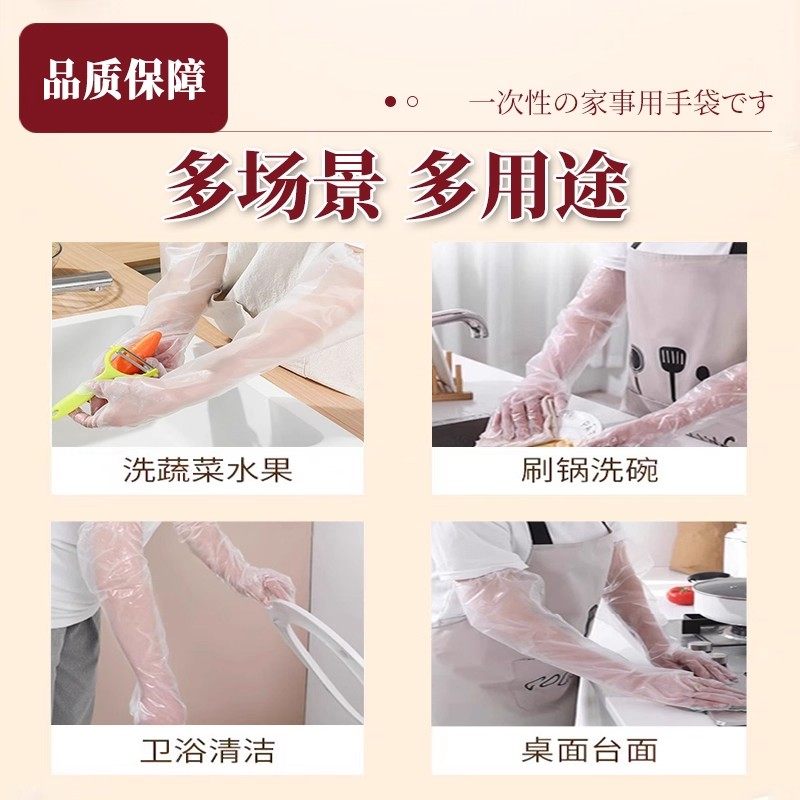 品质保障

一次性の家事用手袋です

多场景 多用途

洗蔬菜水果

刷锅洗碗

卫浴清洁

桌面台面