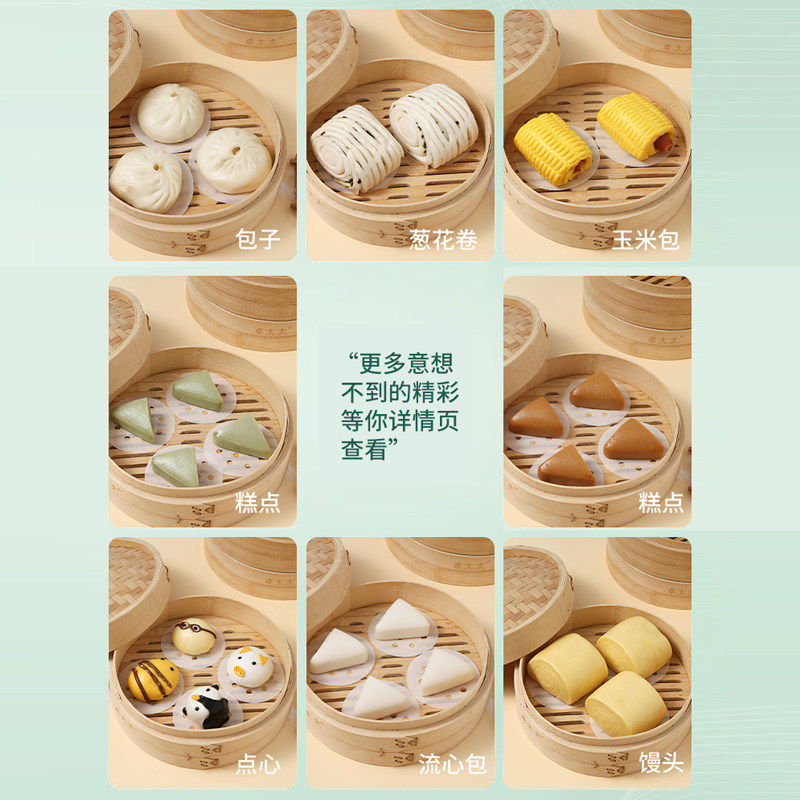 包子

葱花卷

玉米包

糕点

“更多意想不到的精彩等你详情页查看”

糕点

点心

流心包

馒头