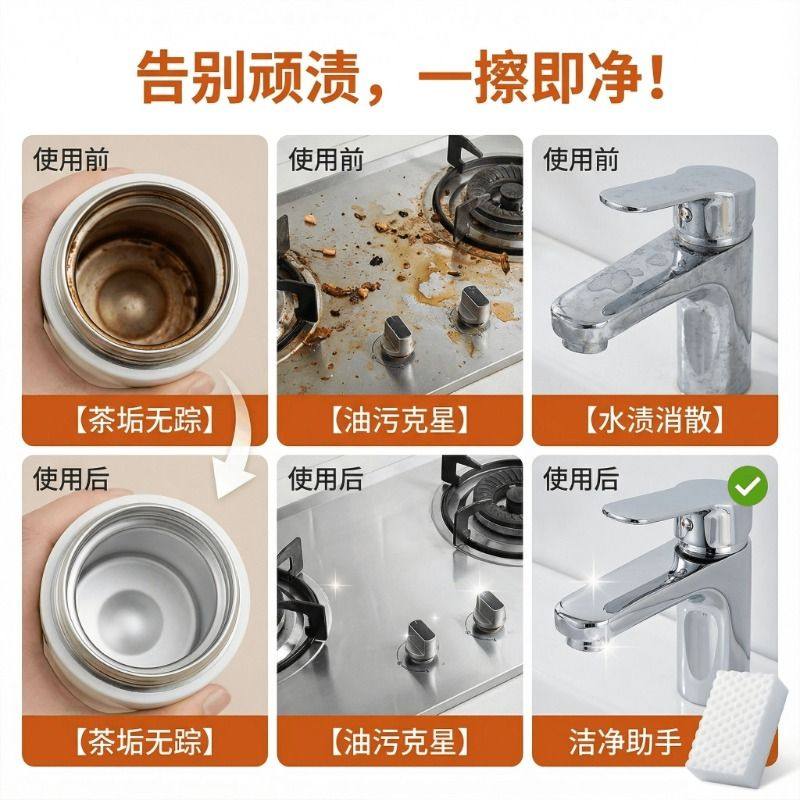 告别顽渍，一擦即净！

使用前

【茶垢无踪】

使用前

【油污克星】

使用前

【水渍消散】

使用后

【茶垢无踪】

使用后

【油污克星】

使用后

洁净助手