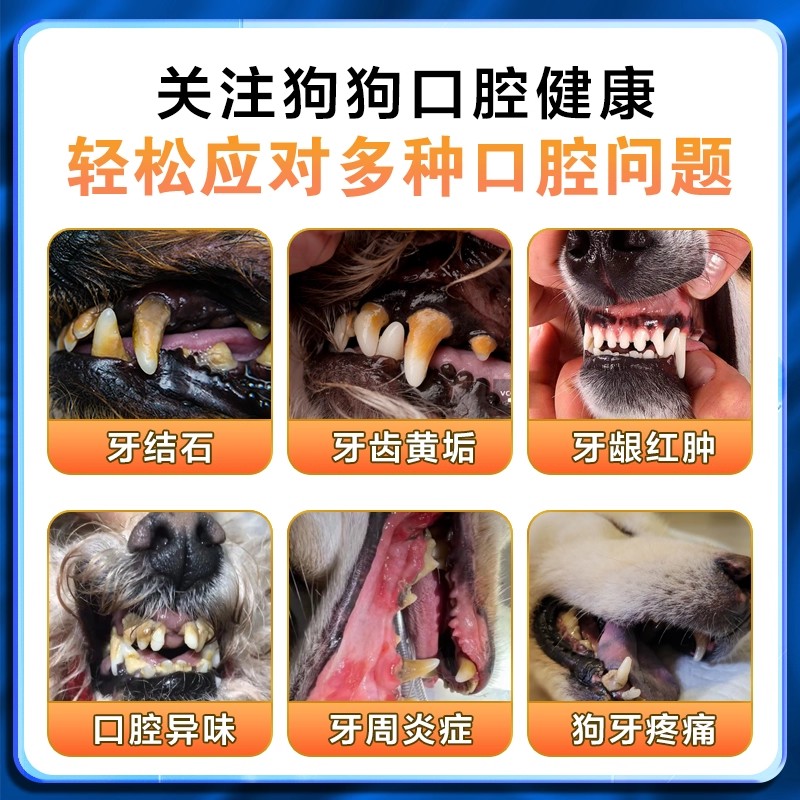 关注狗狗口腔健康
轻松应对多种口腔问题

牙结石

牙齿黄垢

牙龈红肿

口腔异味

牙周炎症

狗牙疼痛