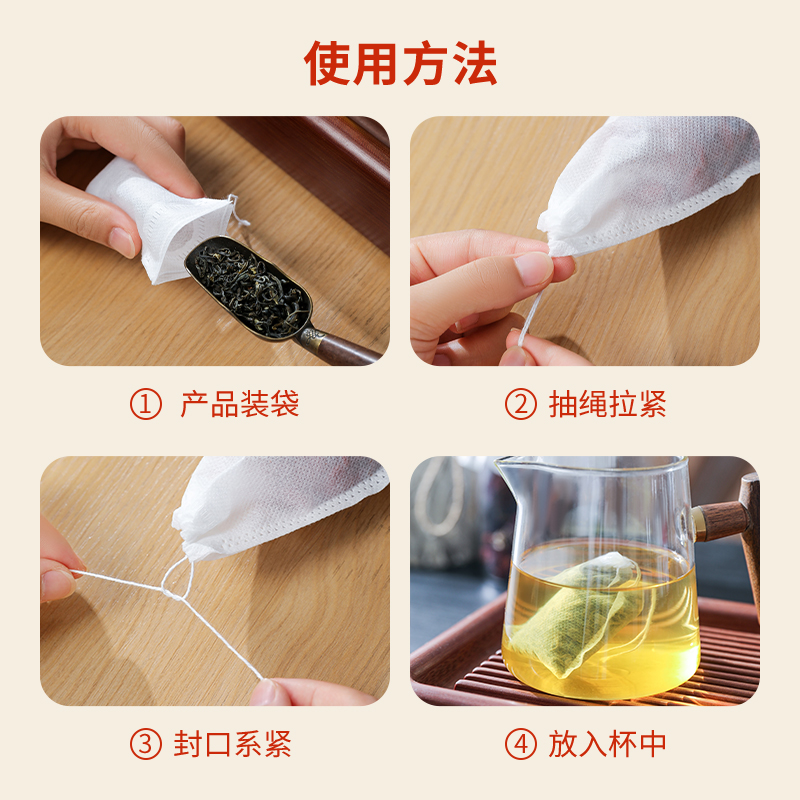 使用方法

① 产品装袋

② 抽绳拉紧

③ 封口系紧

④ 放入杯中