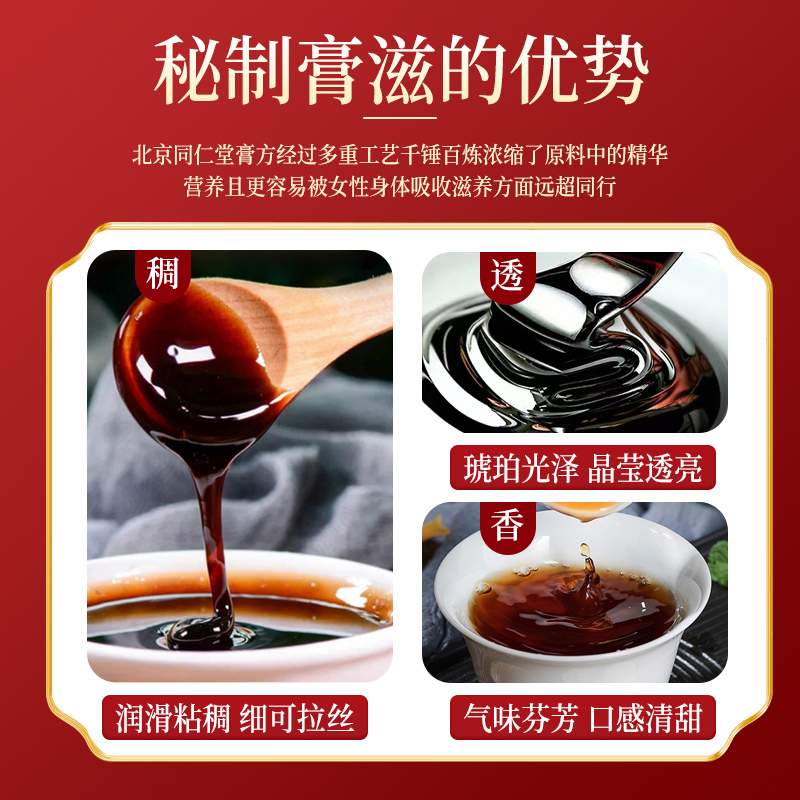 秘制膏滋的优势

北京同仁堂膏方经过多重工艺千锤百炼浓缩了原料中的精华
营养且更容易被女性身体吸收滋养方面远超同行

稠

润滑粘稠 细可拉丝

透

琥珀光泽 晶莹透亮

香

气味芬芳 口感清甜