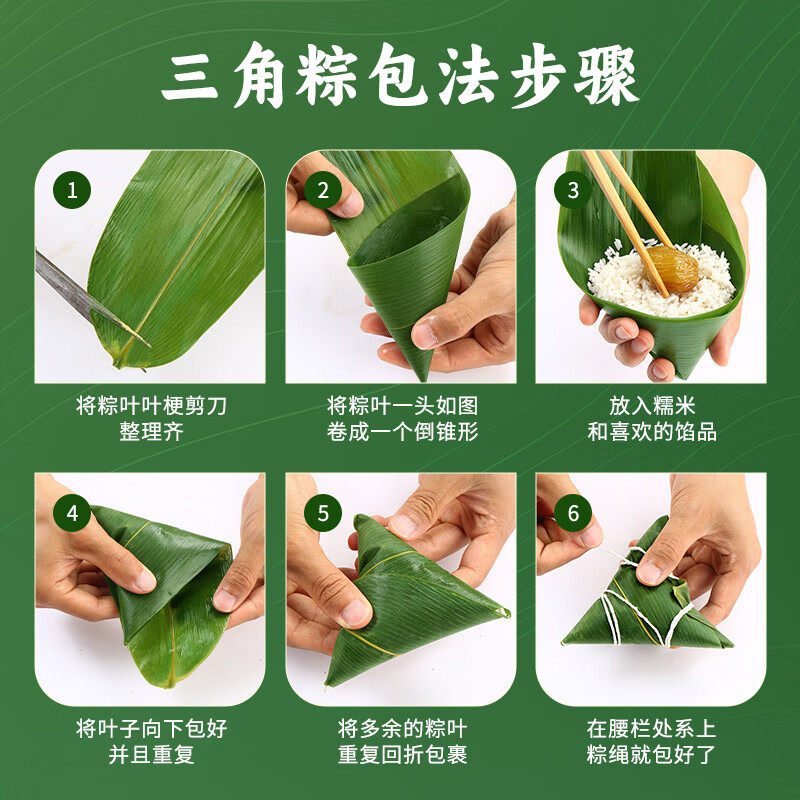 三角粽包法步骤

1
将粽叶叶梗剪刀整理齐

2
将粽叶一头如图卷成一个倒锥形

3
放入糯米和喜欢的馅品

4
将叶子向下包好并且重复

5
将多余的粽叶重复回折包裹

6
在腰栏处系上粽绳就包好了