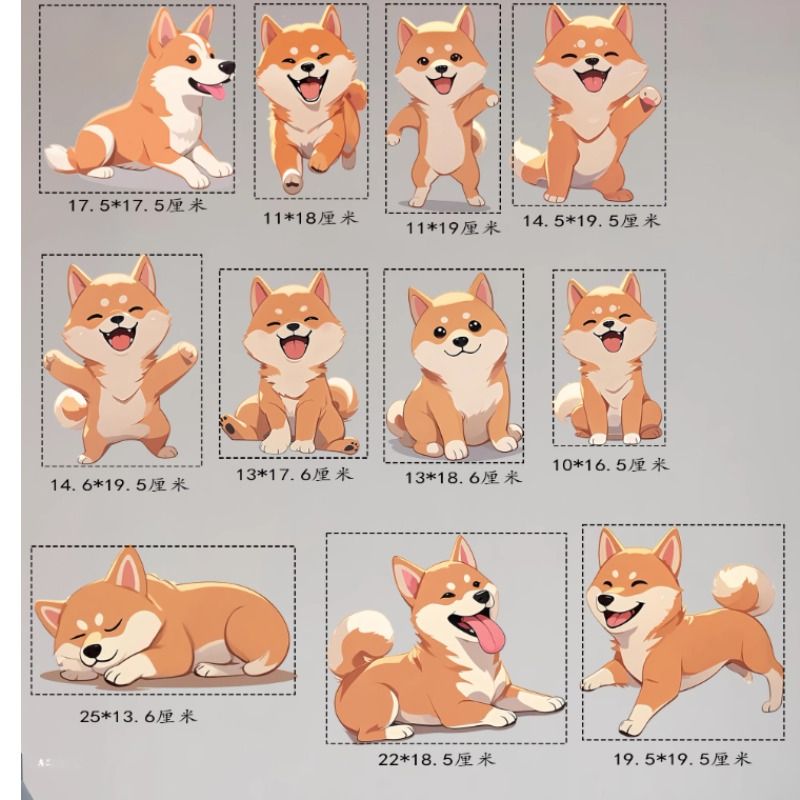 17.5*17.5厘米

11*18厘米

11*19厘米

14.5*19.5厘米

14.6*19.5厘米

13*17.6厘米

13*18.6厘米

10*16.5厘米

25*13.6厘米

22*18.5厘米

19.5*19.5厘米