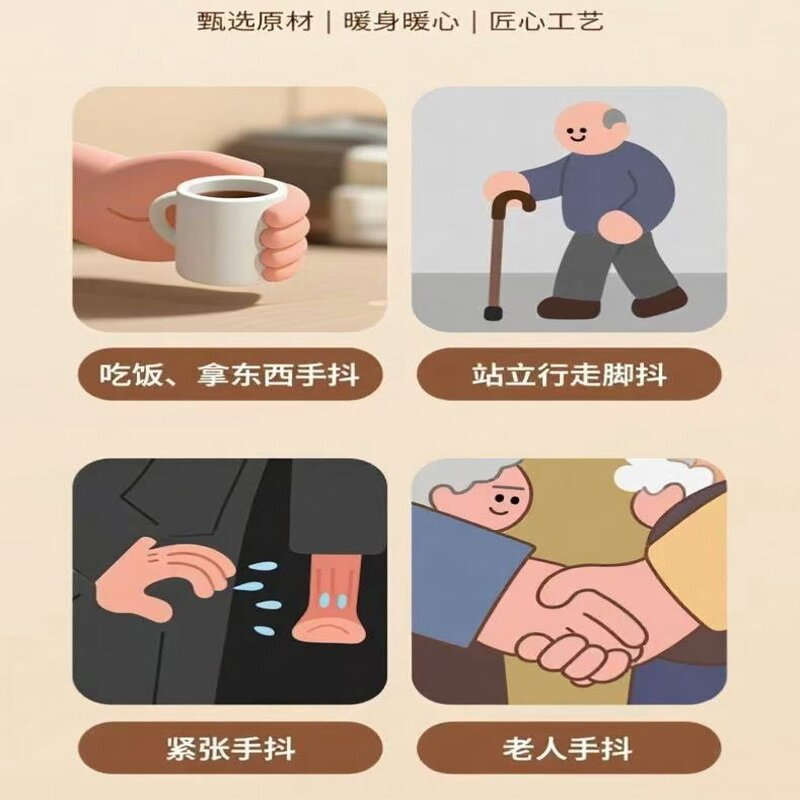 甄选原材 | 暖身暖心 | 匠心工艺

吃饭、拿东西手抖

站立行走脚抖

紧张手抖

老人手抖