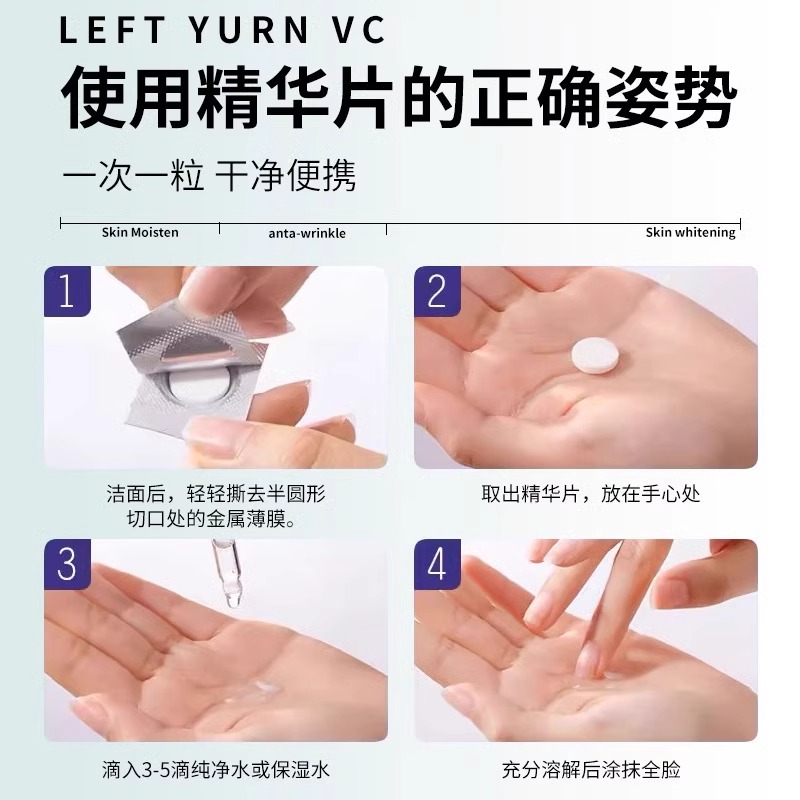 LEFT YURN VC
使用精华片的正确姿势
一次一粒 干净便携

Skin Moisten
anta-wrinkle
Skin whitening

1
洁面后，轻轻撕去半圆形切口处的金属薄膜。

2
取出精华片，放在手心处

3
滴入3-5滴纯净水或保湿水

4
充分溶解后涂抹全脸