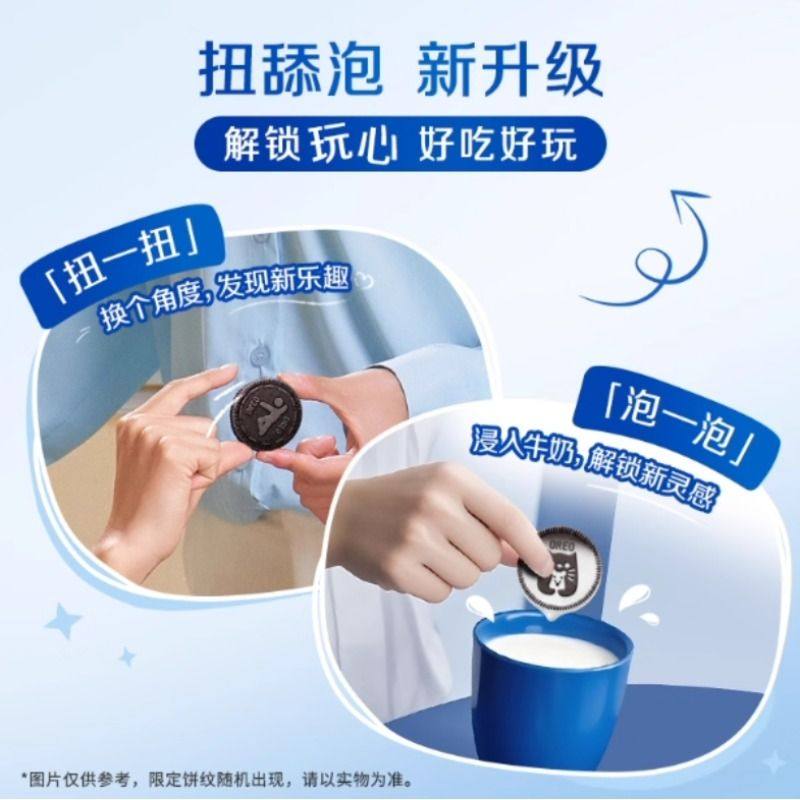 扭舔泡 新升级

解锁玩心 好吃好玩

「扭一扭」

换个角度，发现新乐趣

「泡一泡」

浸入牛奶，解锁新灵感

OREO

*图片仅供参考，限定饼纹随机出现，请以实物为准。