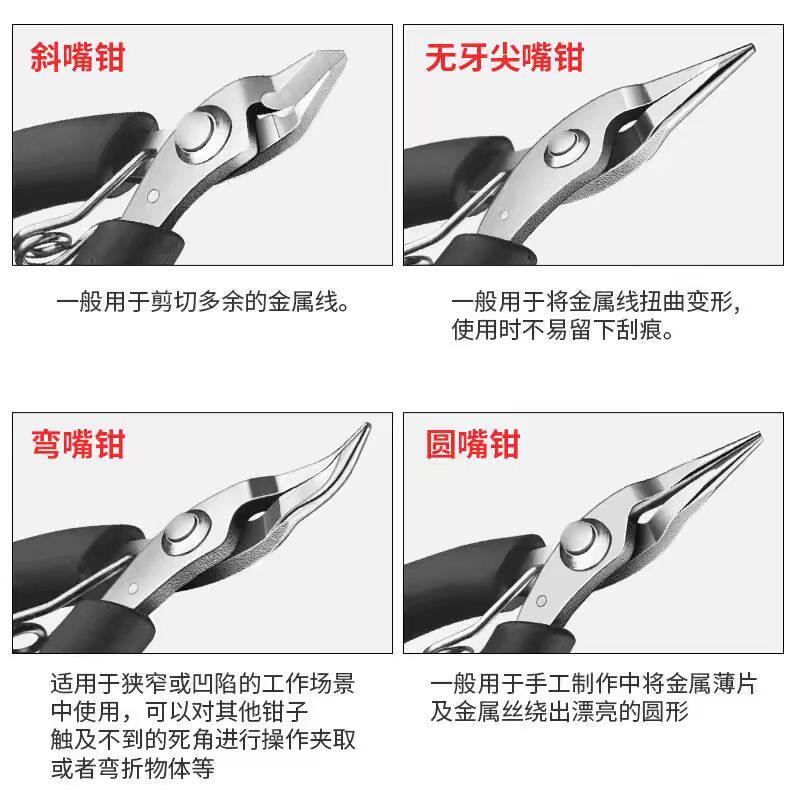 斜嘴钳

一般用于剪切多余的金属线。

无牙尖嘴钳

一般用于将金属线扭曲变形，使用时不易留下刮痕。

弯嘴钳

适用于狭窄或凹陷的工作场景中使用，可以对其他钳子触及不到的死角进行操作夹取或者弯折物体等

圆嘴钳

一般用于手工制作中将金属薄片及金属丝绕出漂亮的圆形