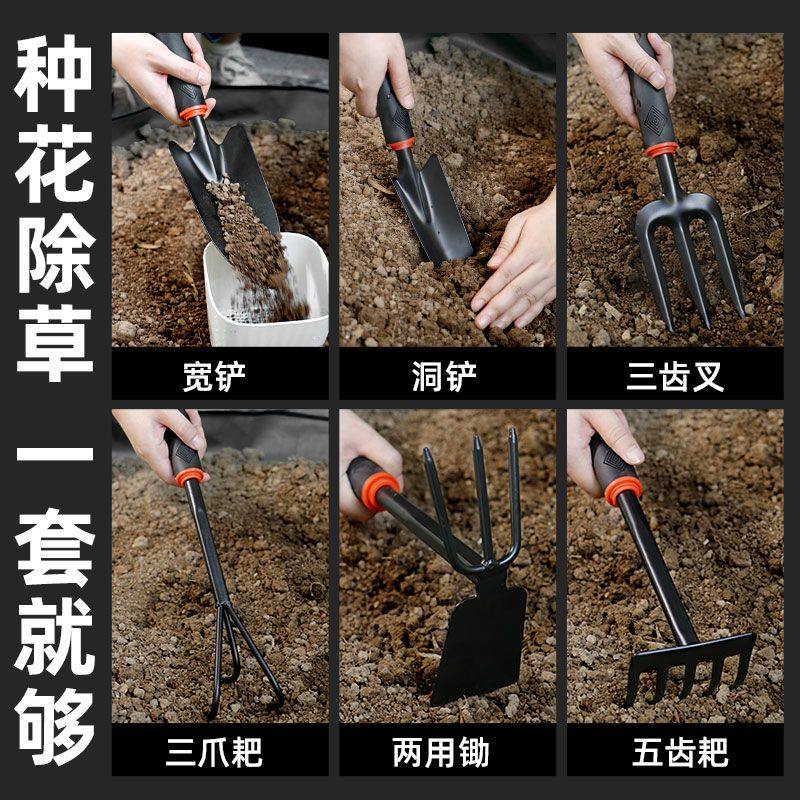 种花除草 一套就够

宽铲

洞铲

三齿叉

三爪耙

两用锄

五齿耙