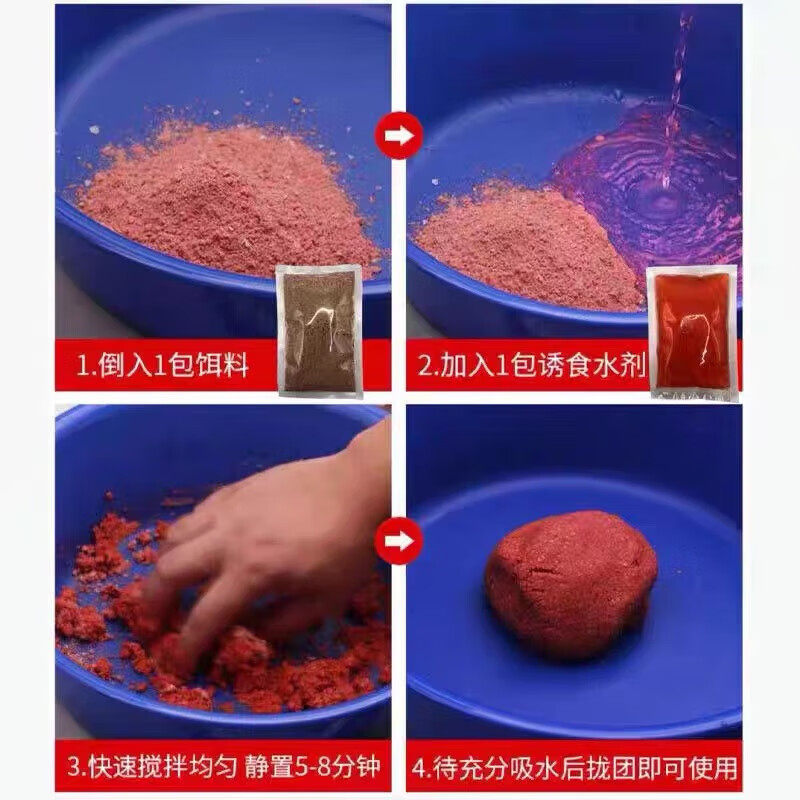 1.倒入1包饵料

2.加入1包诱食水剂

3.快速搅拌均匀 静置5-8分钟

4.待充分吸水后拢团即可使用