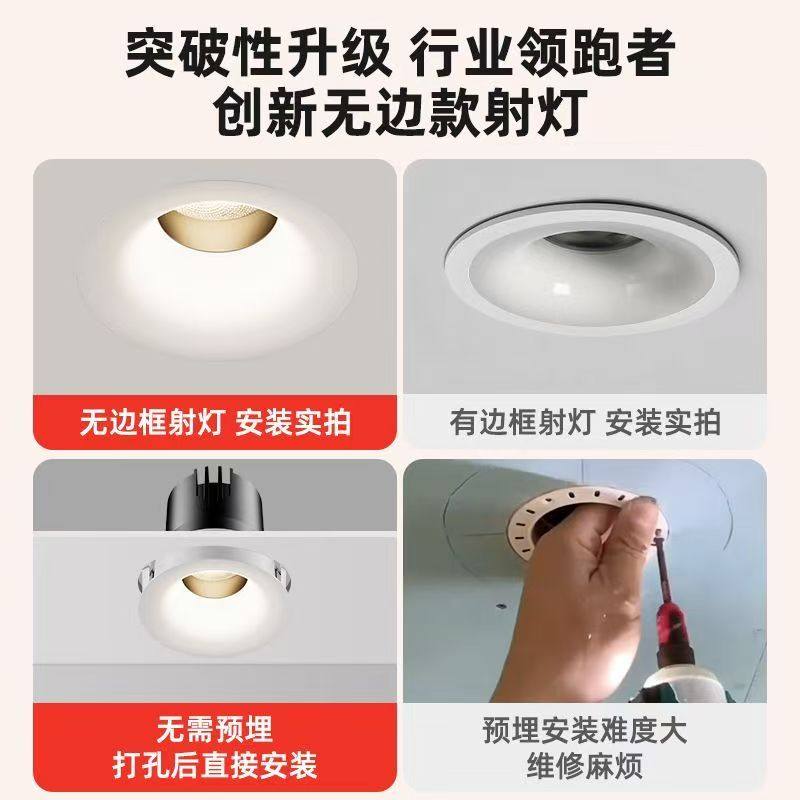 突破性升级 行业领跑者
创新无边款射灯

无边框射灯 安装实拍

有边框射灯 安装实拍

无需预埋
打孔后直接安装

预埋安装难度大
维修麻烦