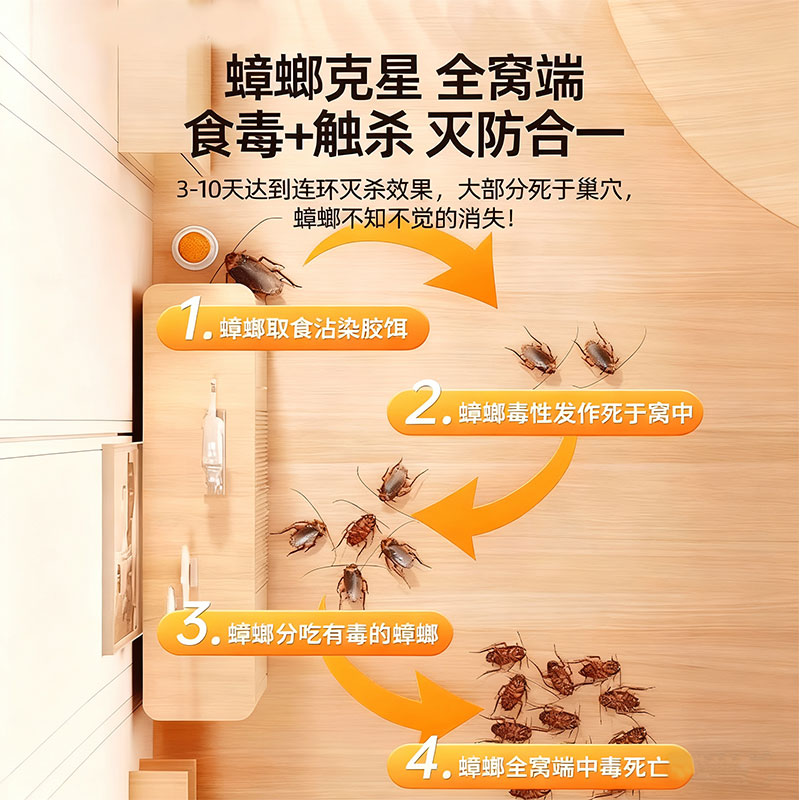 蟑螂克星 全窝端
食毒+触杀 灭防合一

3-10天达到连环灭杀效果，大部分死于巢穴，蟑螂不知不觉的消失！

1. 蟑螂取食沾染胶饵

2. 蟑螂毒性发作死于窝中

3. 蟑螂分吃有毒的蟑螂

4. 蟑螂全窝端中毒死亡