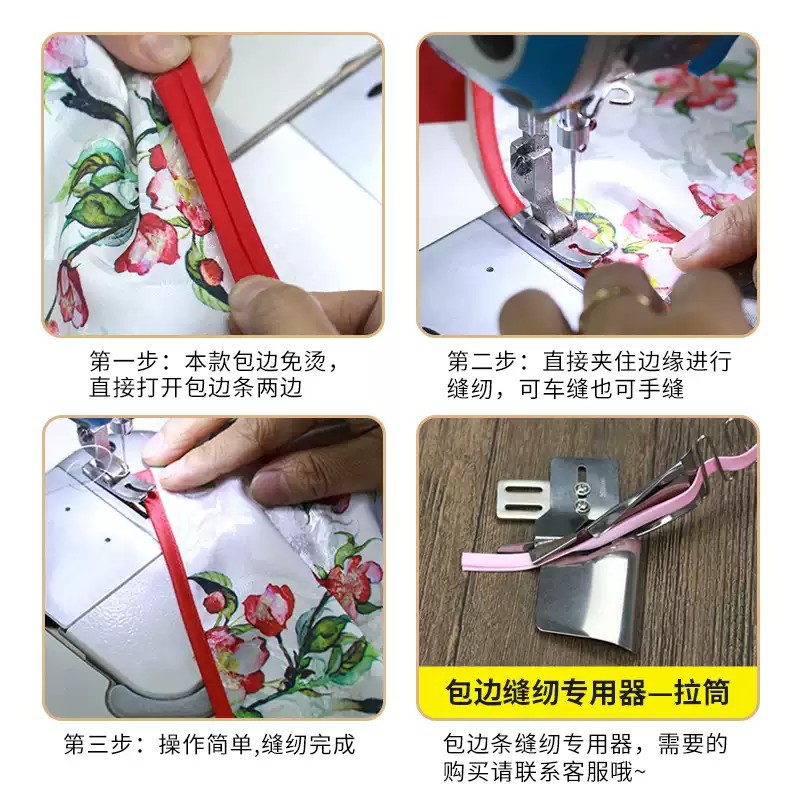 第一步：本款包边免烫，直接打开包边条两边

第二步：直接夹住边缘进行缝纫，可车缝也可手缝

第三步：操作简单,缝纫完成

包边缝纫专用器—拉筒

包边条缝纫专用器，需要的购买请联系客服哦~