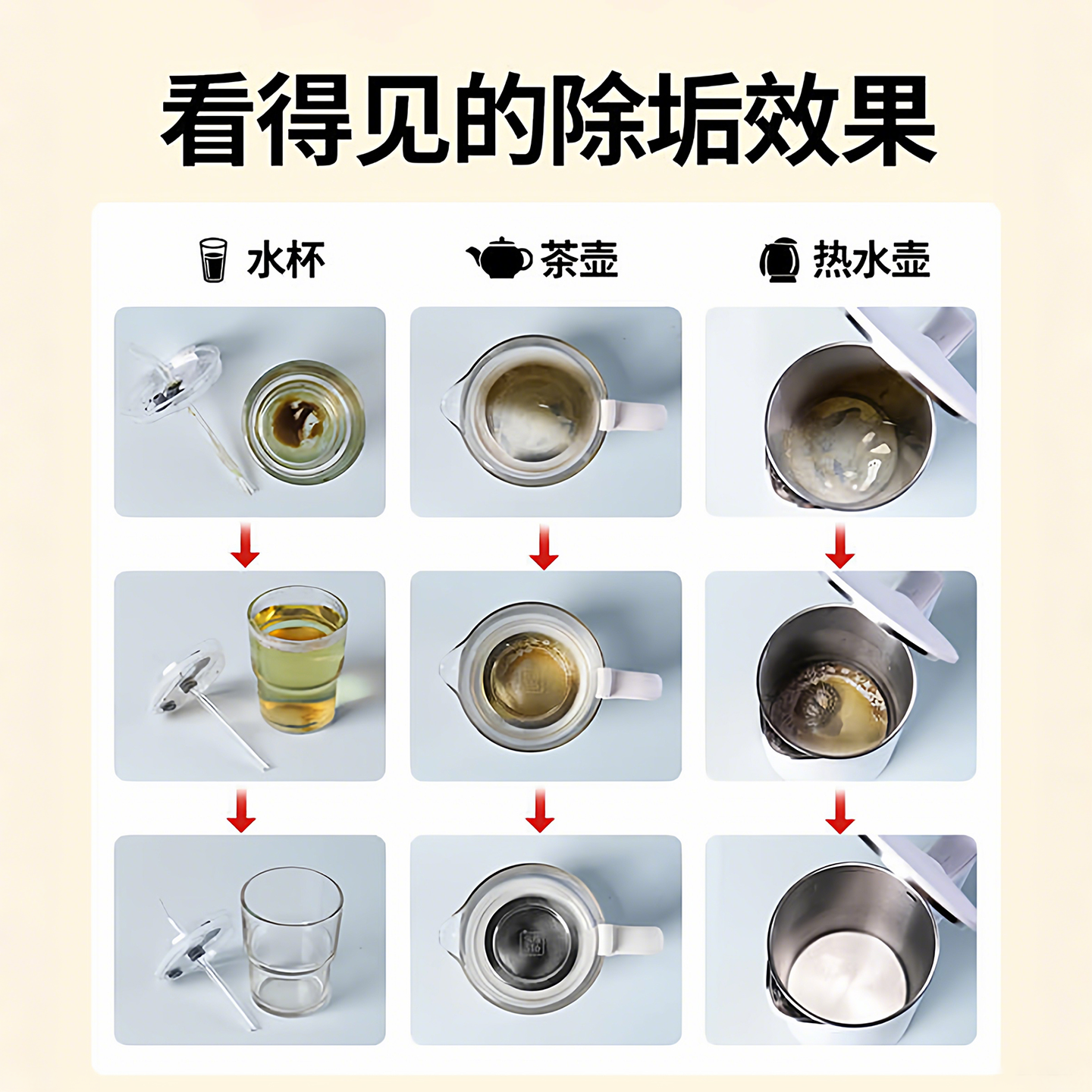 看得见的除垢效果

水杯

茶壶

热水壶