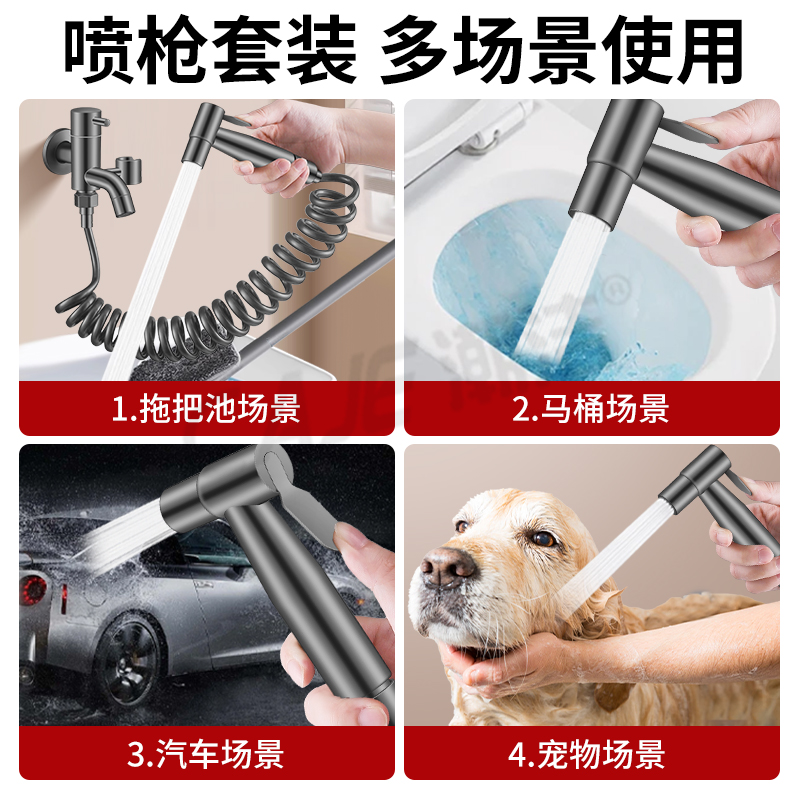 喷枪套装 多场景使用

1.拖把池场景

2.马桶场景

3.汽车场景

4.宠物场景