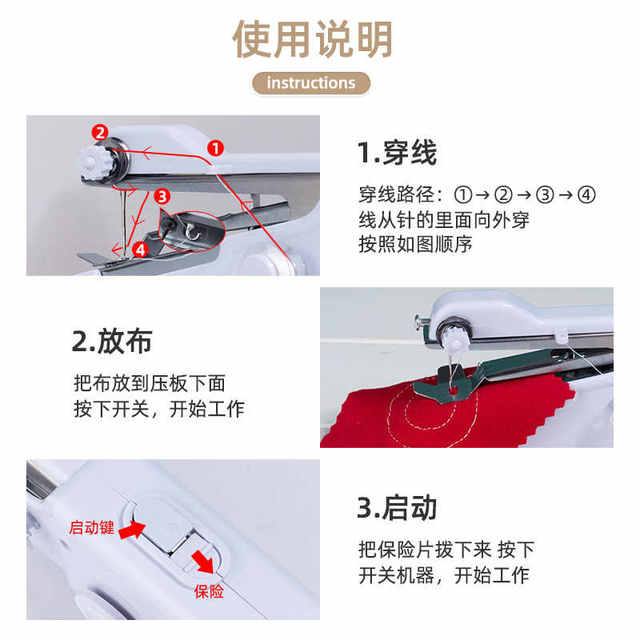 使用说明

instructions

2
1
3
4

1.穿线

穿线路径：①→②→③→④
线从针的里面向外穿
按照如图顺序

2.放布

把布放到压板下面
按下开关，开始工作

启动键
保险

3.启动

把保险片拨下来 按下
开关机器，开始工作