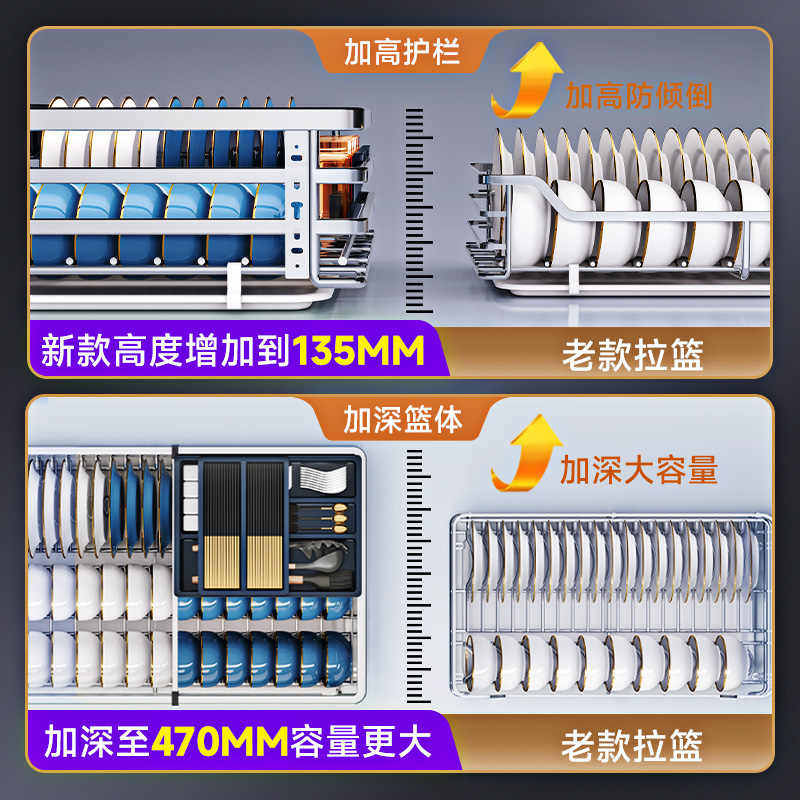 加高护栏

加高防倾倒

新款高度增加到135MM

老款拉篮

加深篮体

加深大容量

加深至470MM容量更大

老款拉篮