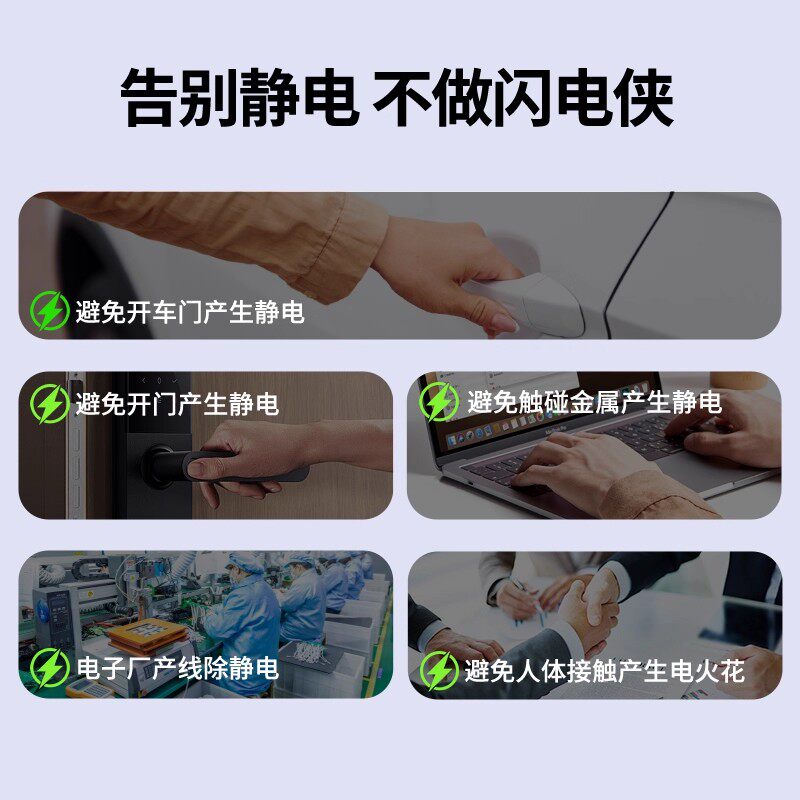 告别静电 不做闪电侠

避免开车门产生静电

避免开门产生静电

避免触碰金属产生静电

电子厂产线除静电

避免人体接触产生电火花