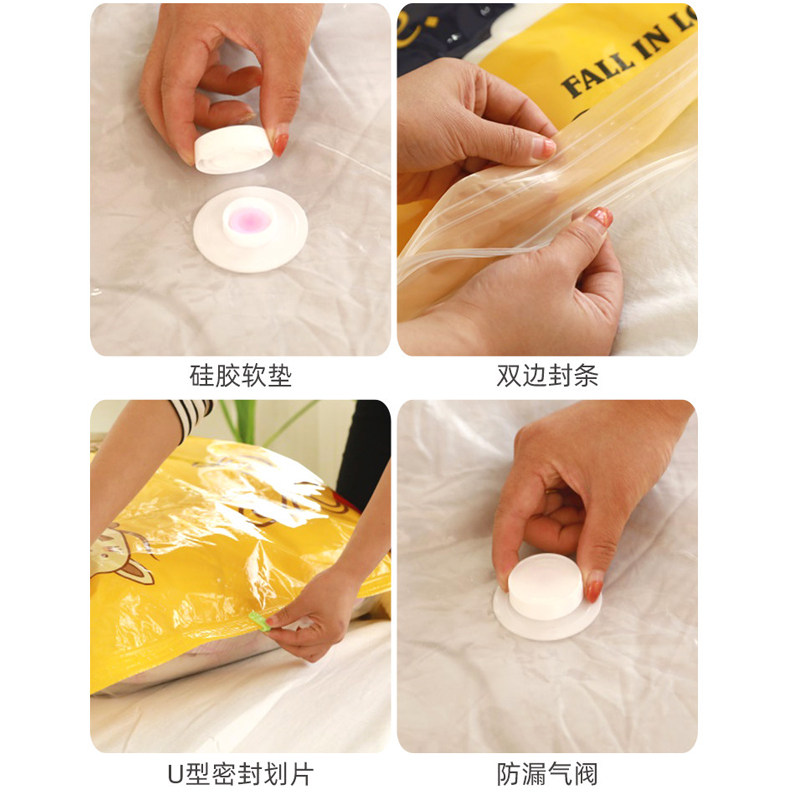 FALL IN LO

硅胶软垫

双边封条

U型密封划片

防漏气阀