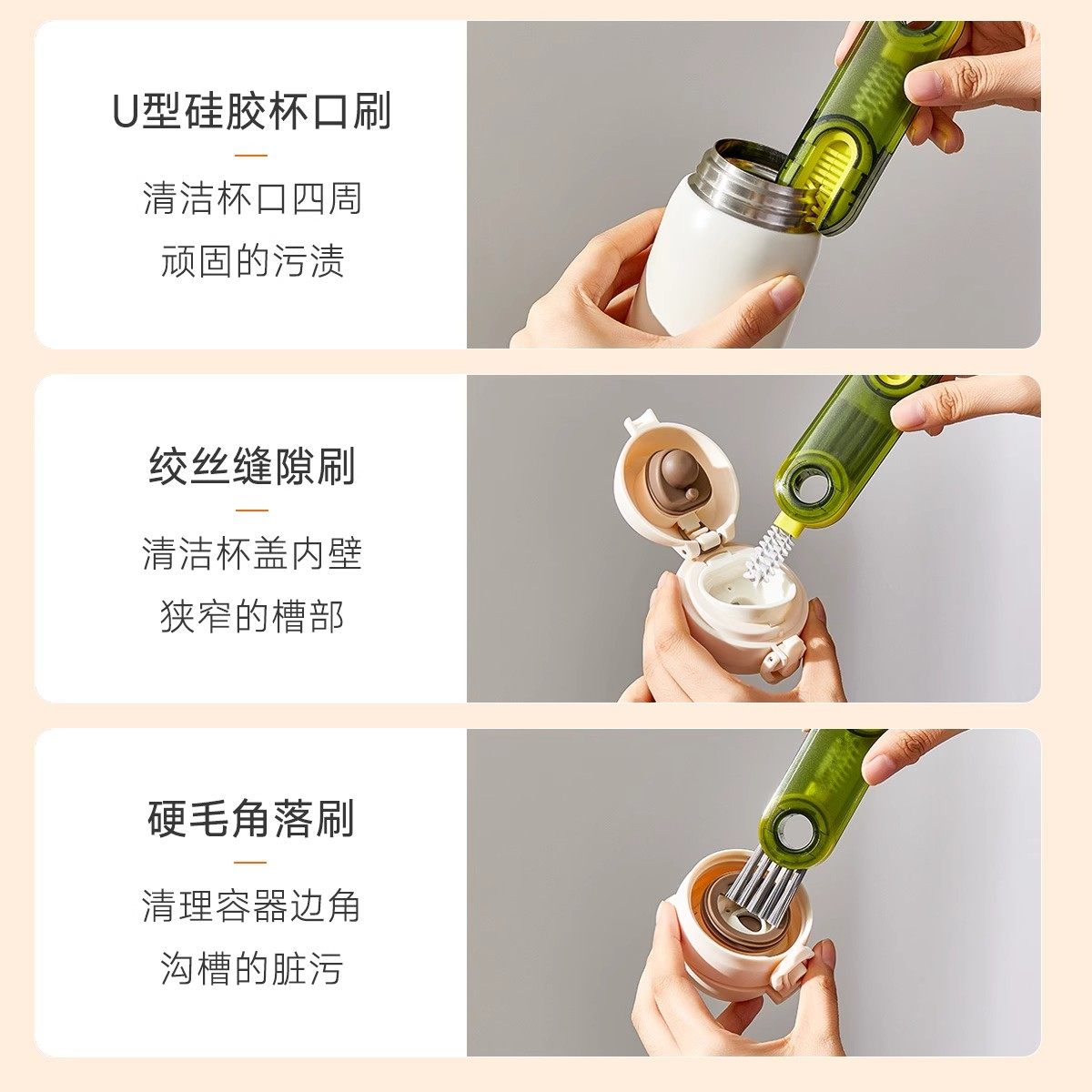 U型硅胶杯口刷

清洁杯口四周
顽固的污渍

绞丝缝隙刷

清洁杯盖内壁
狭窄的槽部

硬毛角落刷

清理容器边角
沟槽的脏污