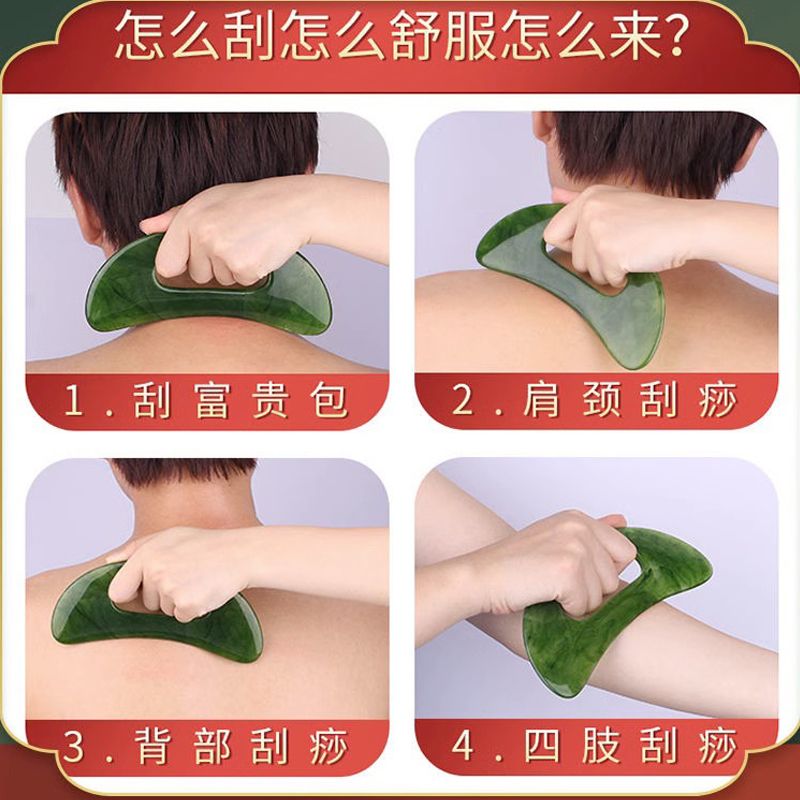 怎么刮怎么舒服怎么来?

1.刮富贵包

2.肩颈刮痧

3.背部刮痧

4.四肢刮痧