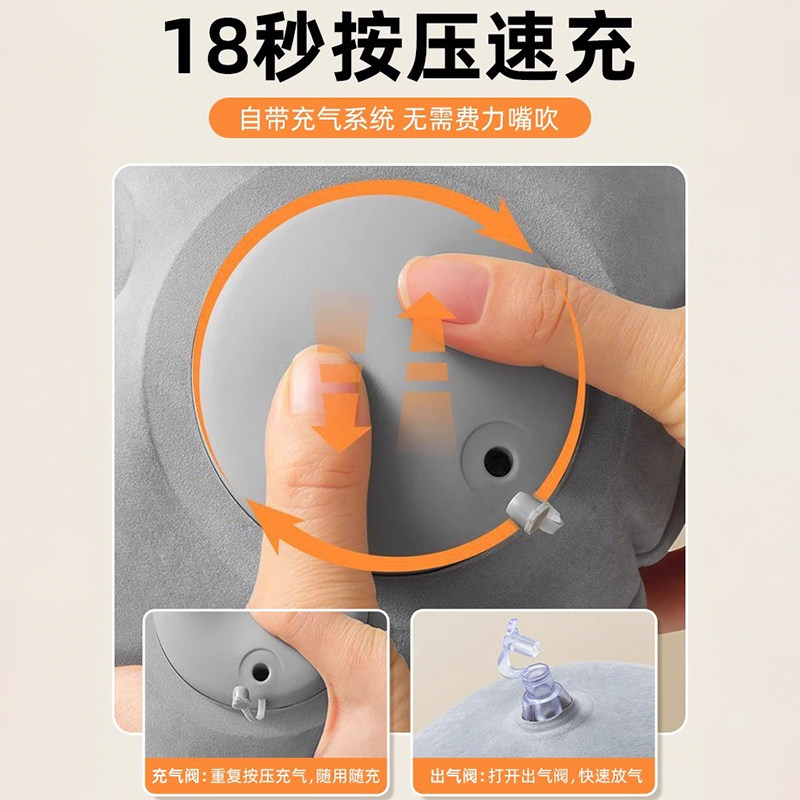 18秒按压速充

自带充气系统 无需费力嘴吹

充气阀：重复按压充气，随用随充

出气阀：打开出气阀，快速放气